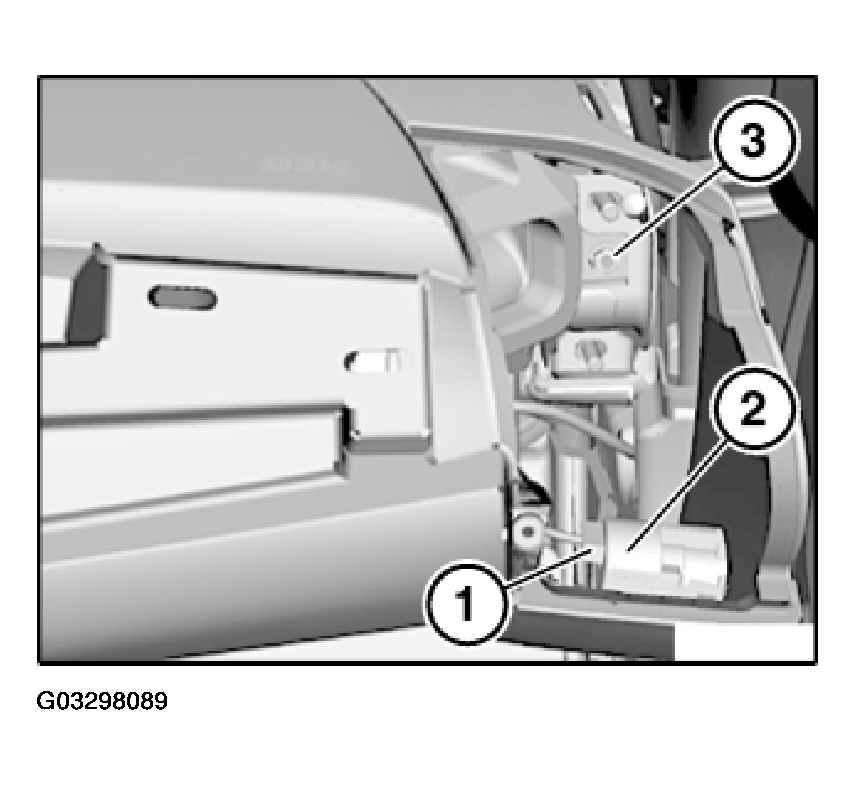 3

2

1

G03298089