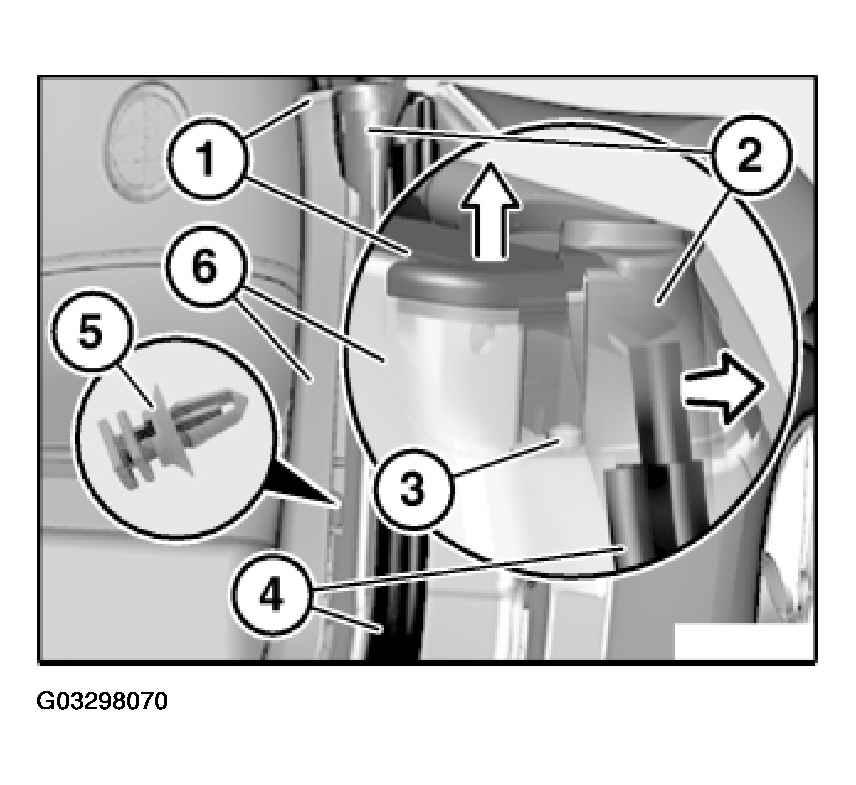 1
2
6
5
3
4
G03298070