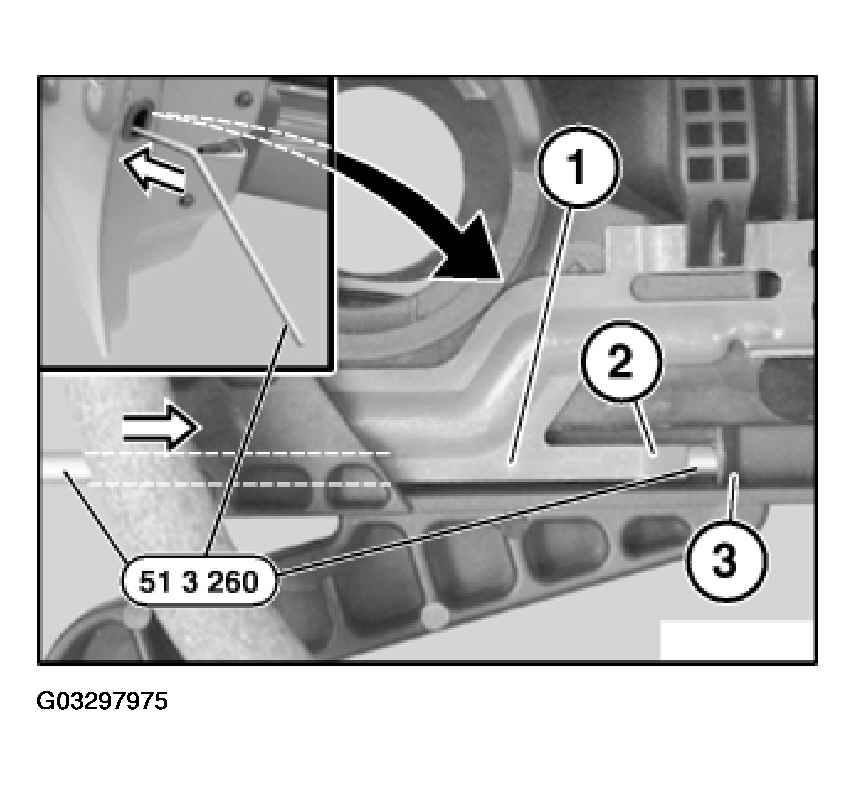 1

2

3

51 3 260

G03297975