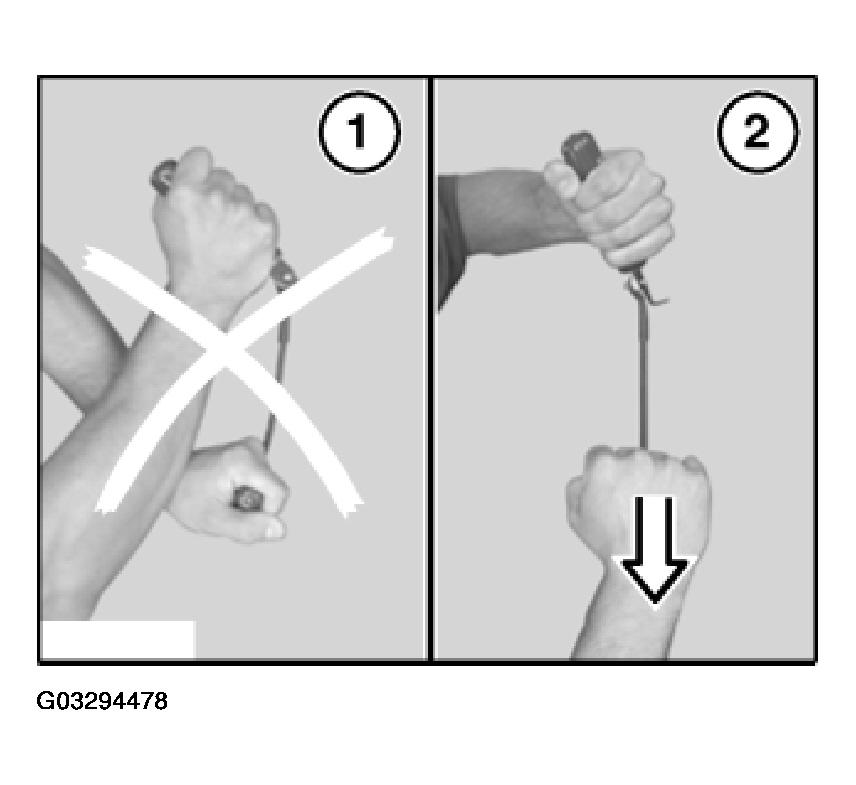 1

2

G03294478