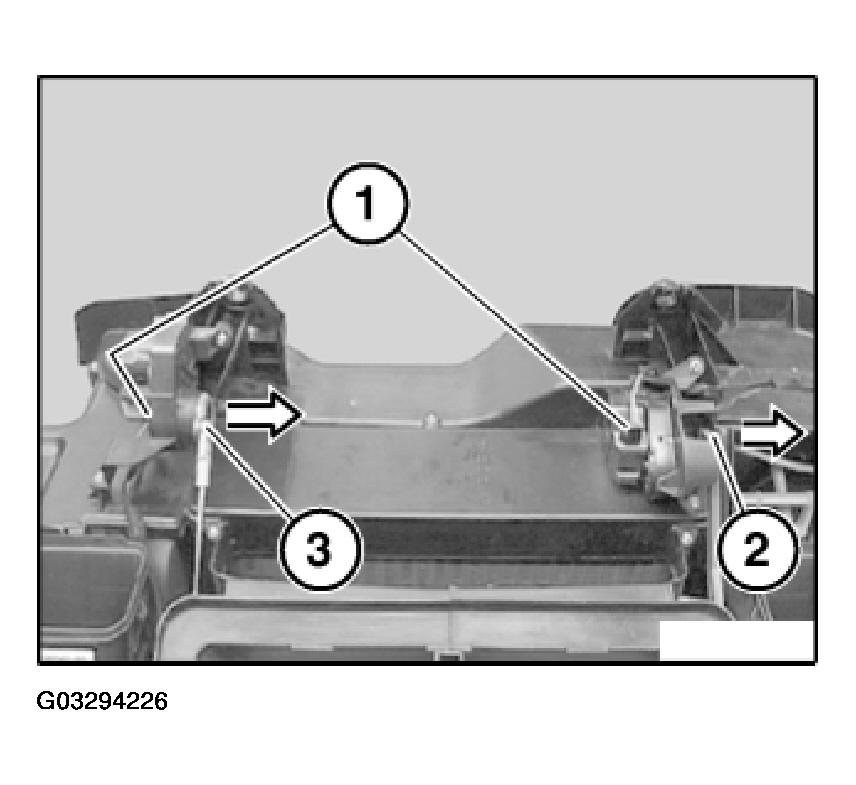 1
3
2
G03294226