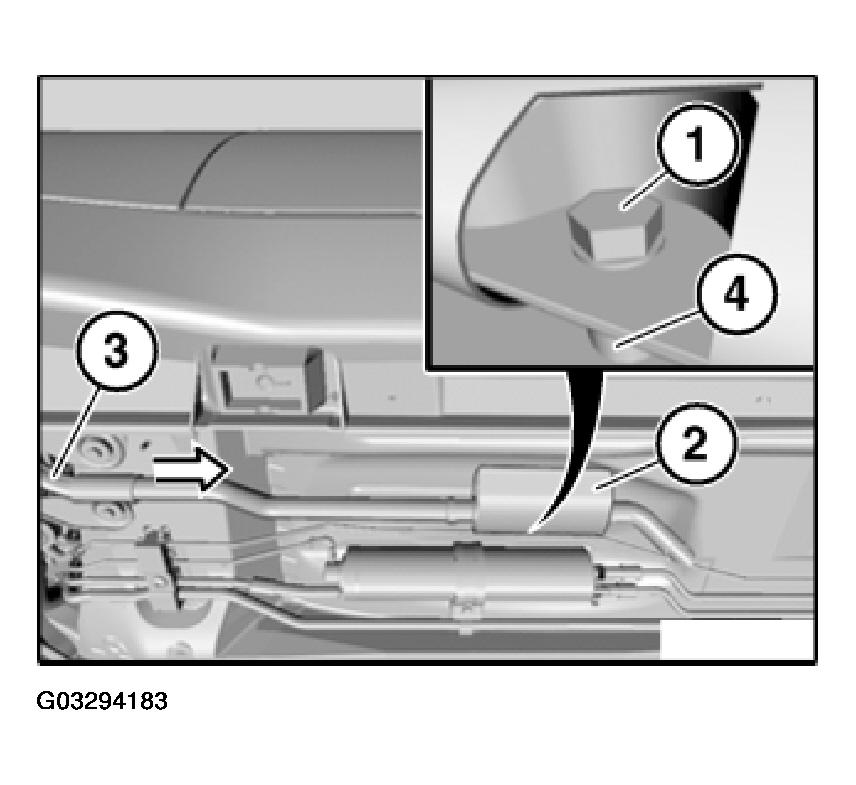 1
4
3
2
G03294183