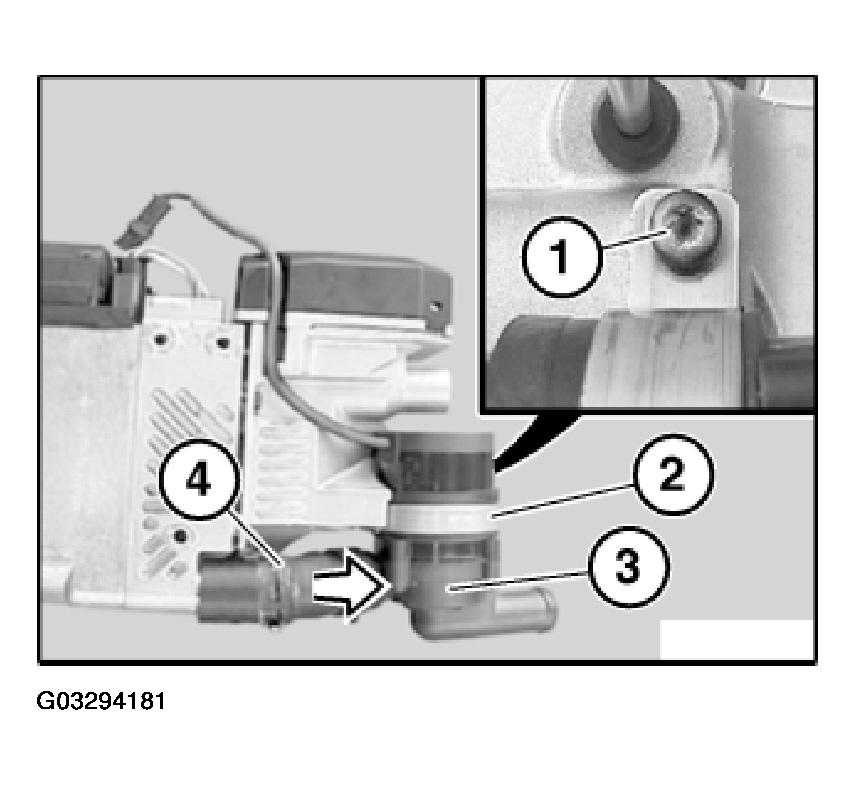 1
4
2
3
G03294181