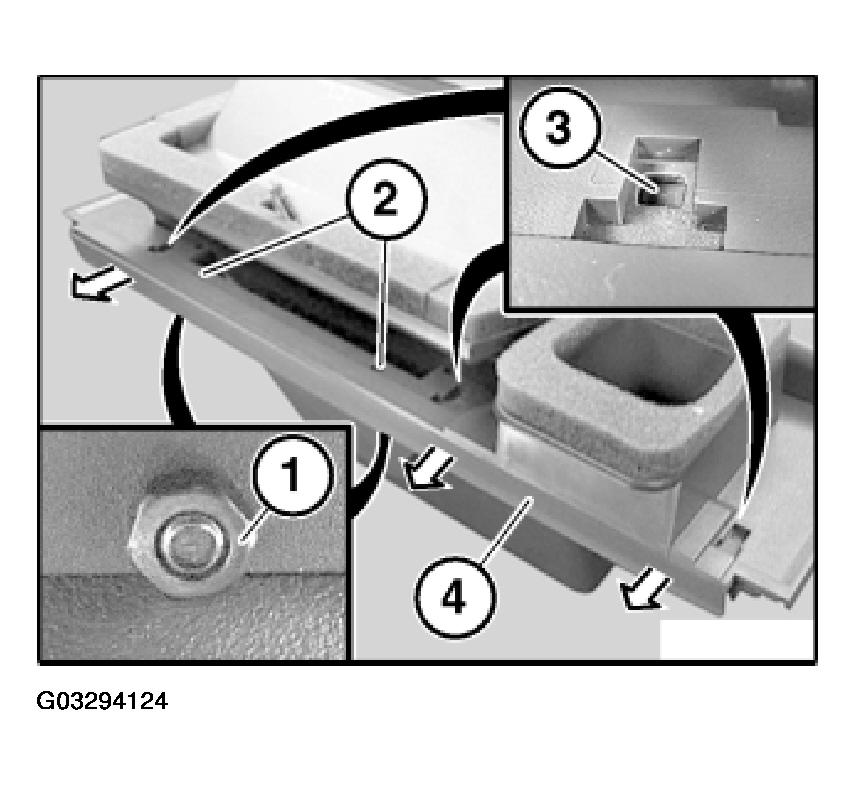 3
2
1
4
G03294124