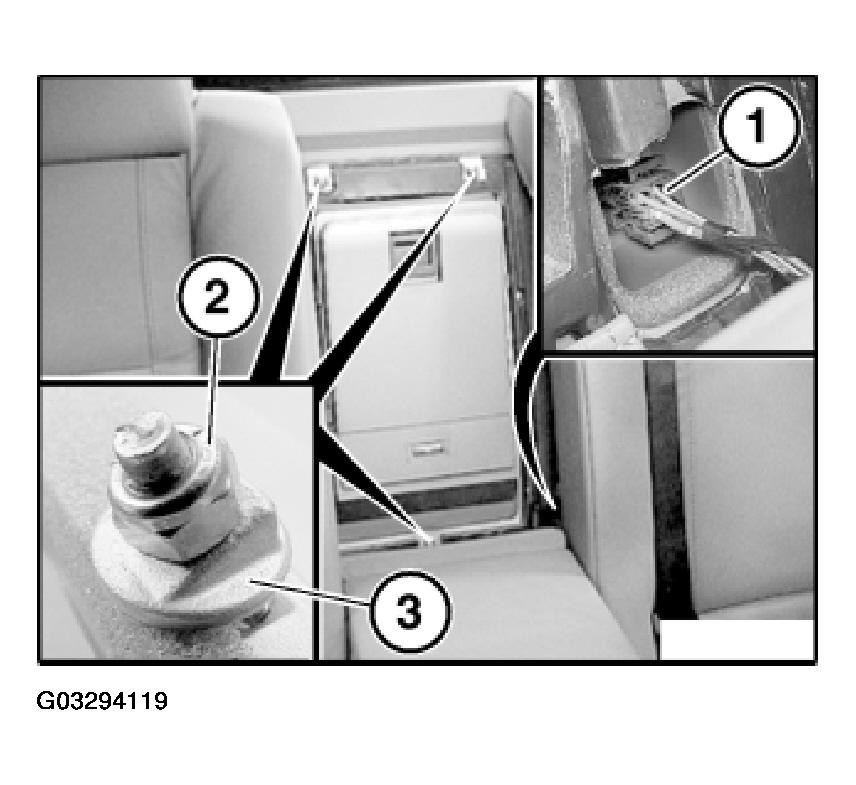 1
2
3
G03294119