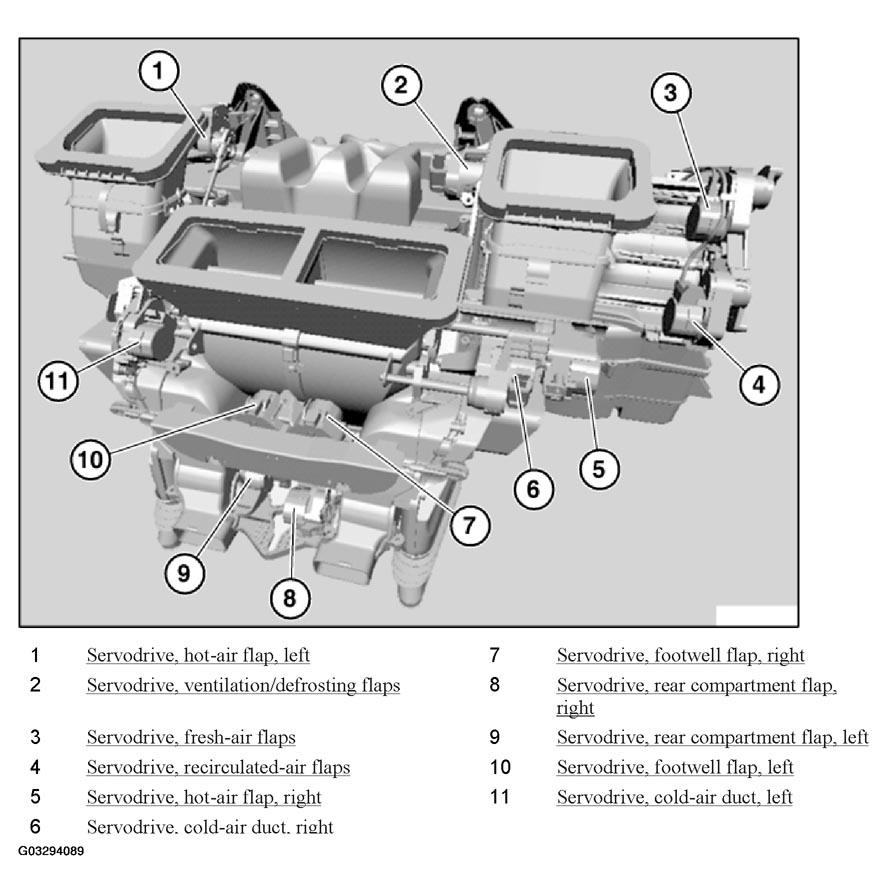 1
2
3
4
5
6
7
8
9
10
11

1 Servodrive, hot-air flap, left
2 Servodrive, ventilation/defrosting flaps
3 Servodrive, fresh-air flaps
4 Servodrive, recirculated-air flaps
5 Servodrive, hot-air flap, right
6 Servodrive, cold-air duct, right

7 Servodrive, footwell flap, right
8 Servodrive, rear compartment flap, right
9 Servodrive, rear compartment flap, left
10 Servodrive, footwell flap, left
11 Servodrive, cold-air duct, left

G03294089