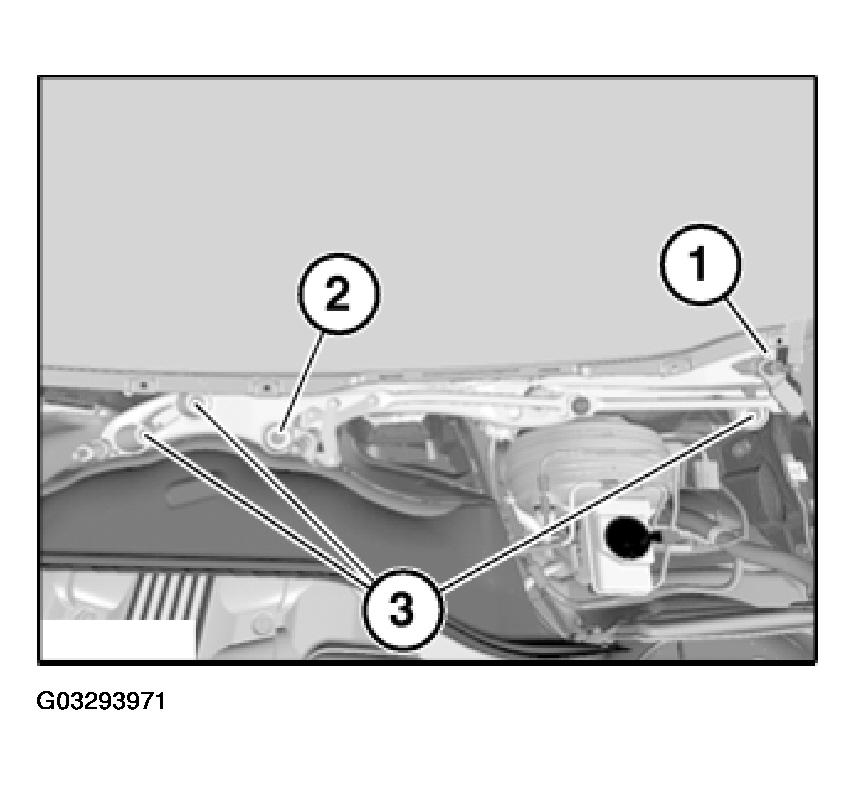 2
1
3
G03293971