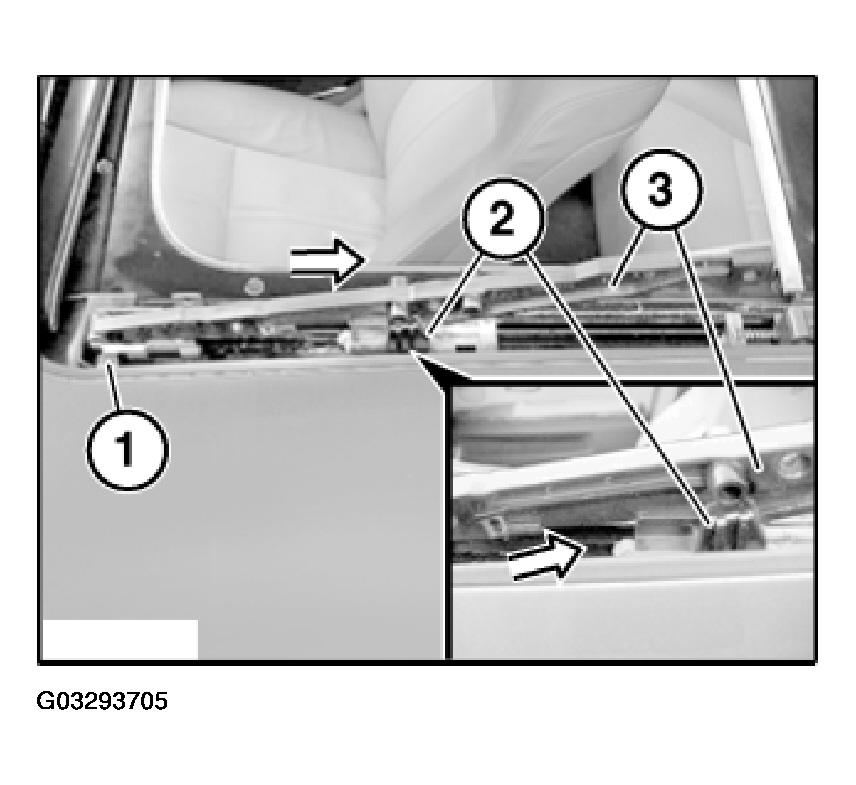 2
3
1
G03293705