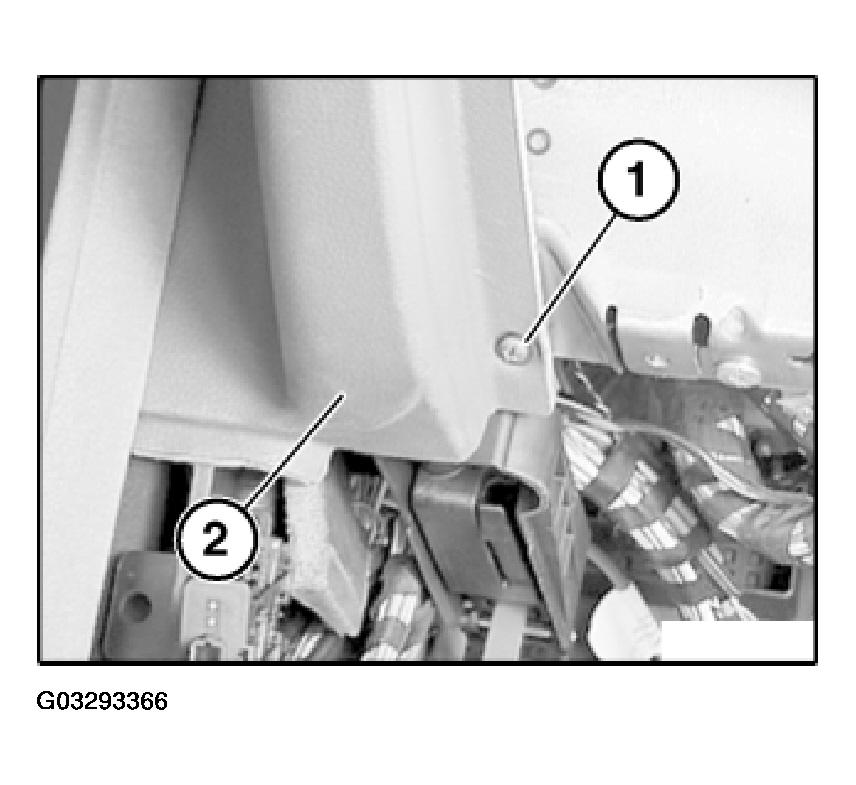 1

2

G03293366