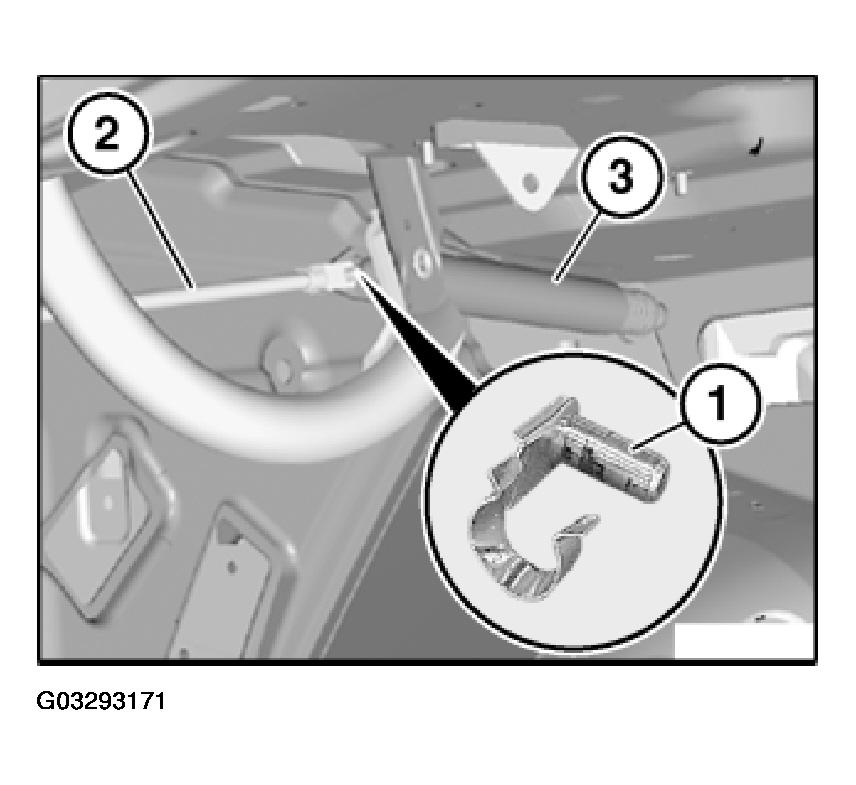 2
3
1
G03293171