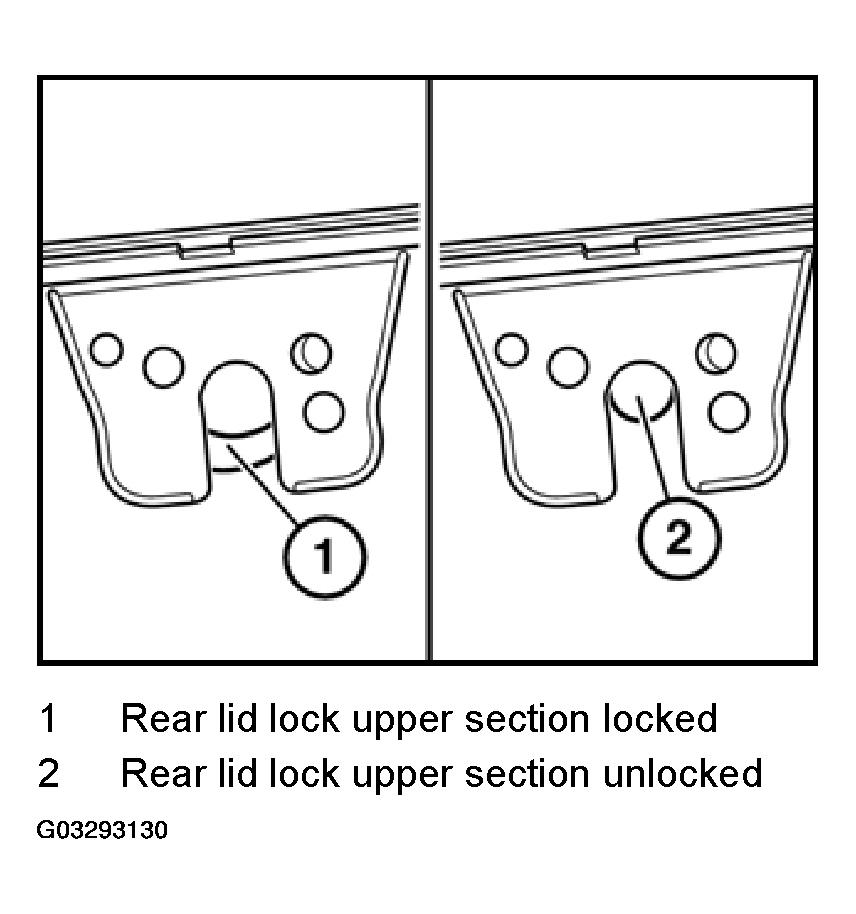 1

2

1 Rear lid lock upper section locked

2 Rear lid lock upper section unlocked

G03293130