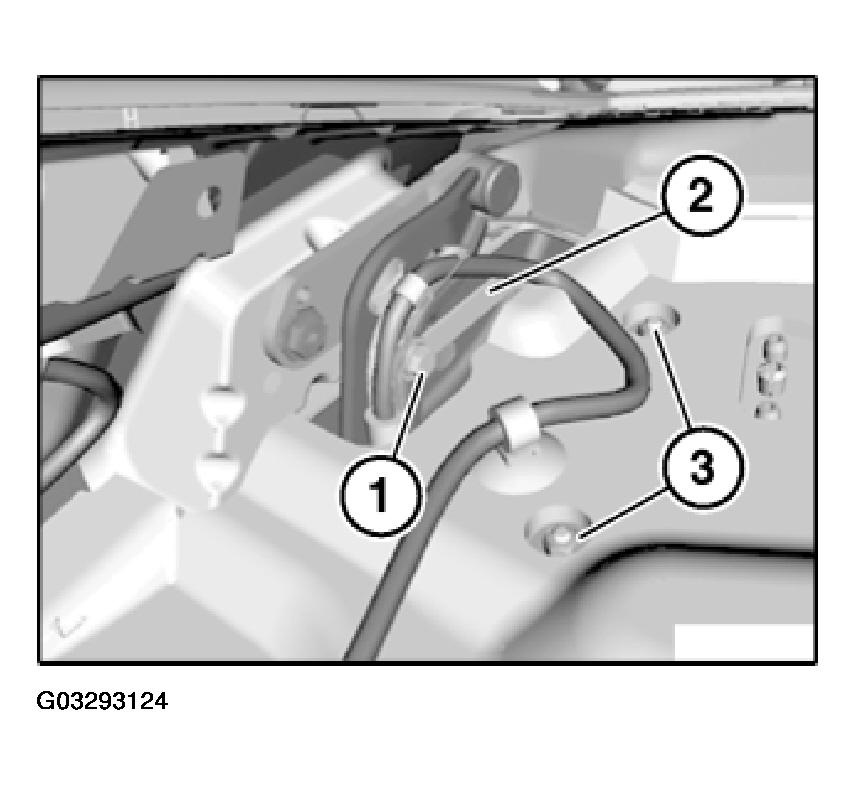 2

1

3

G03293124