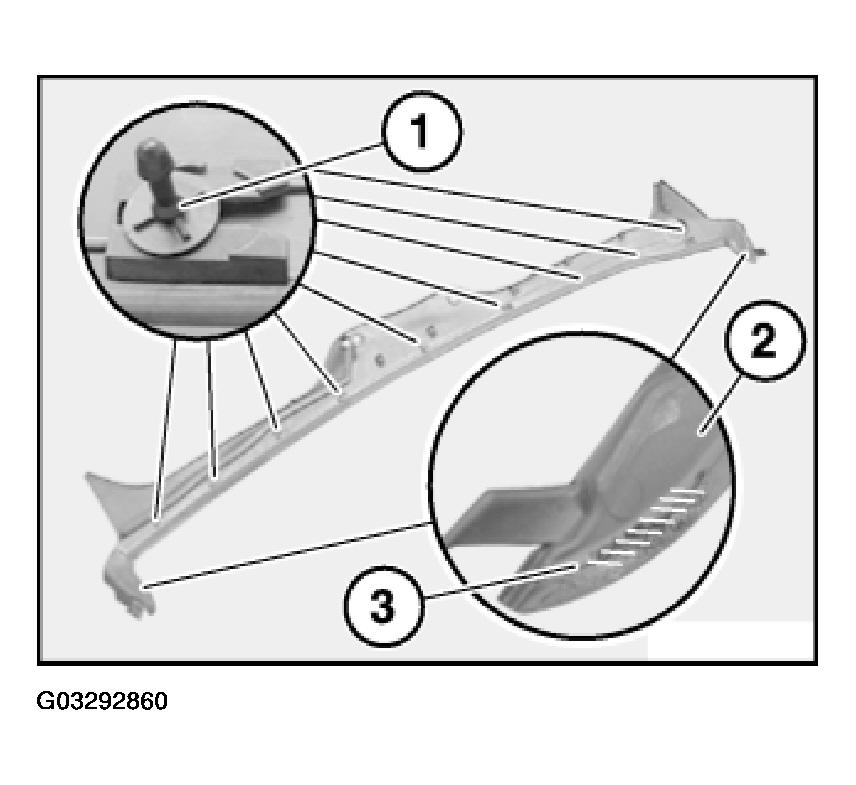 1
2
3
G03292860