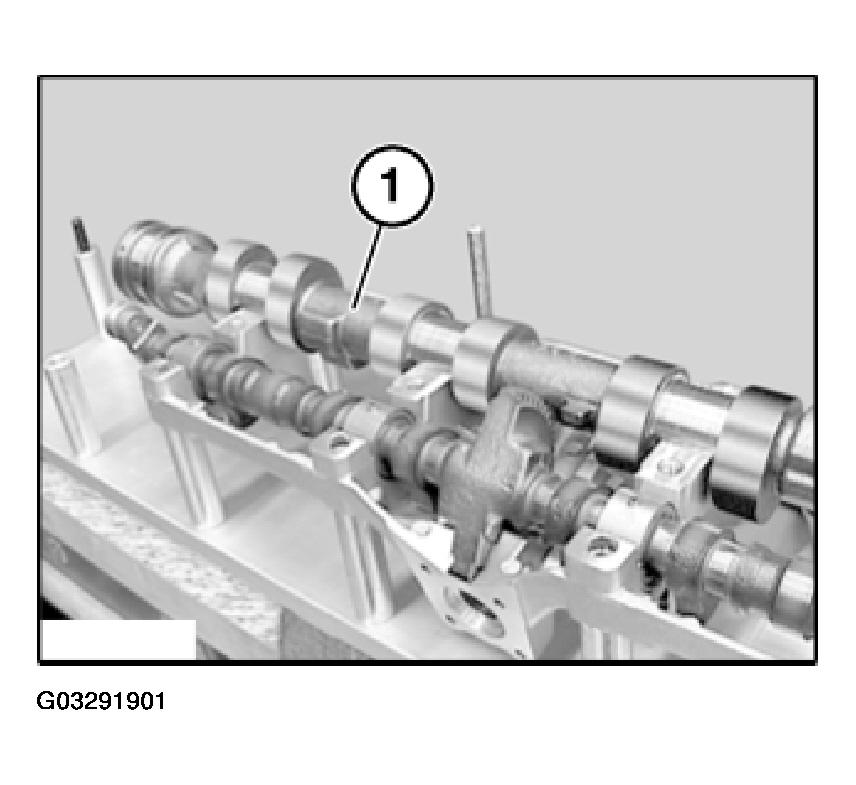 1

G03291901