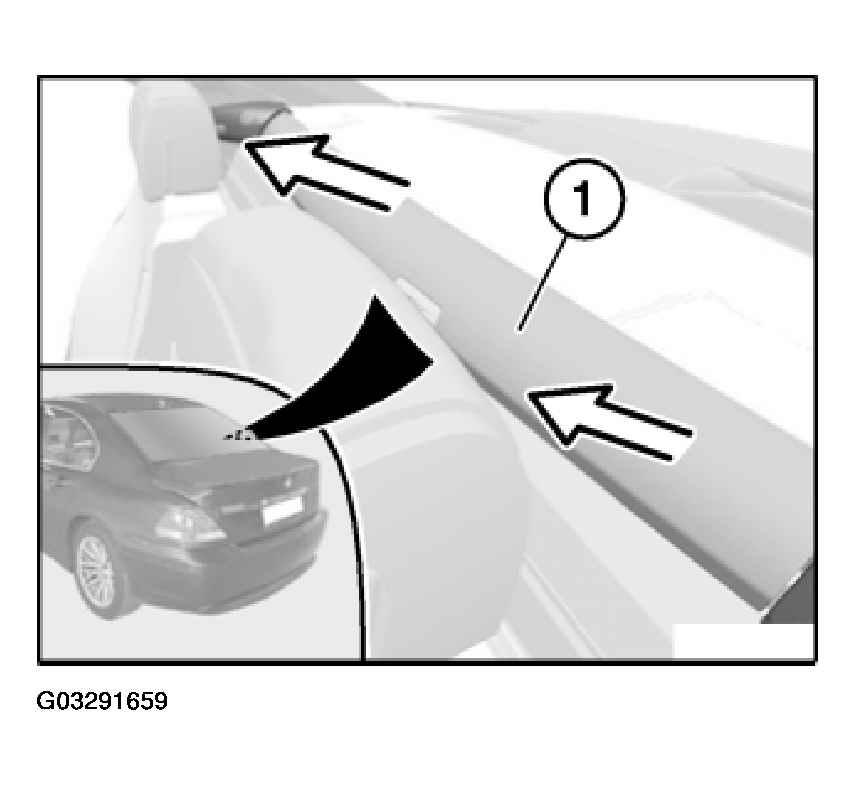 1

G03291659