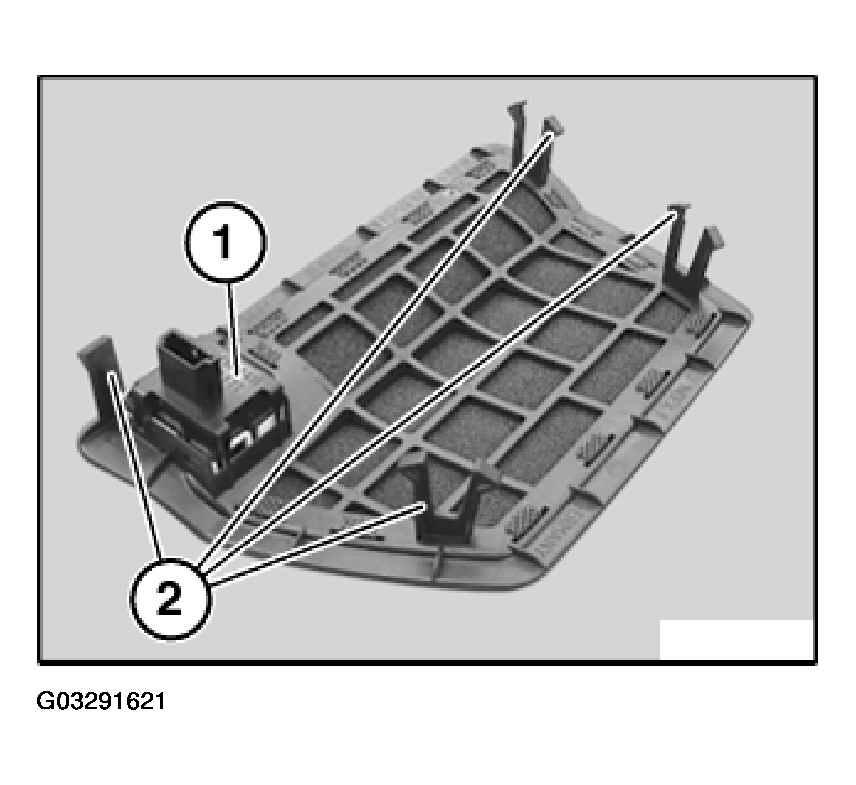 1

2

G03291621