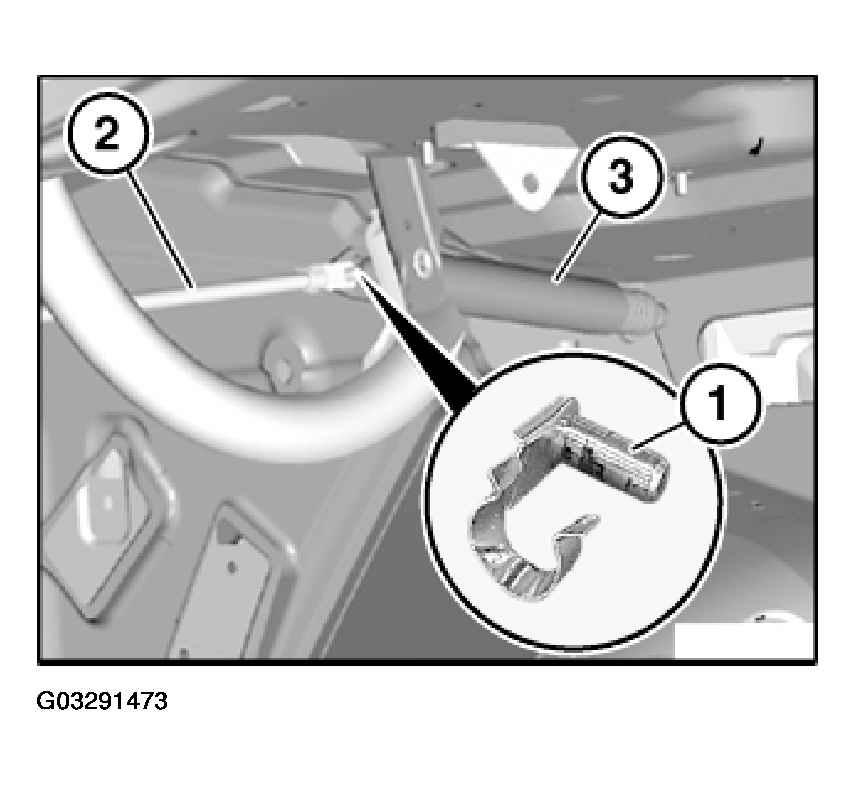 2
3
1
G03291473