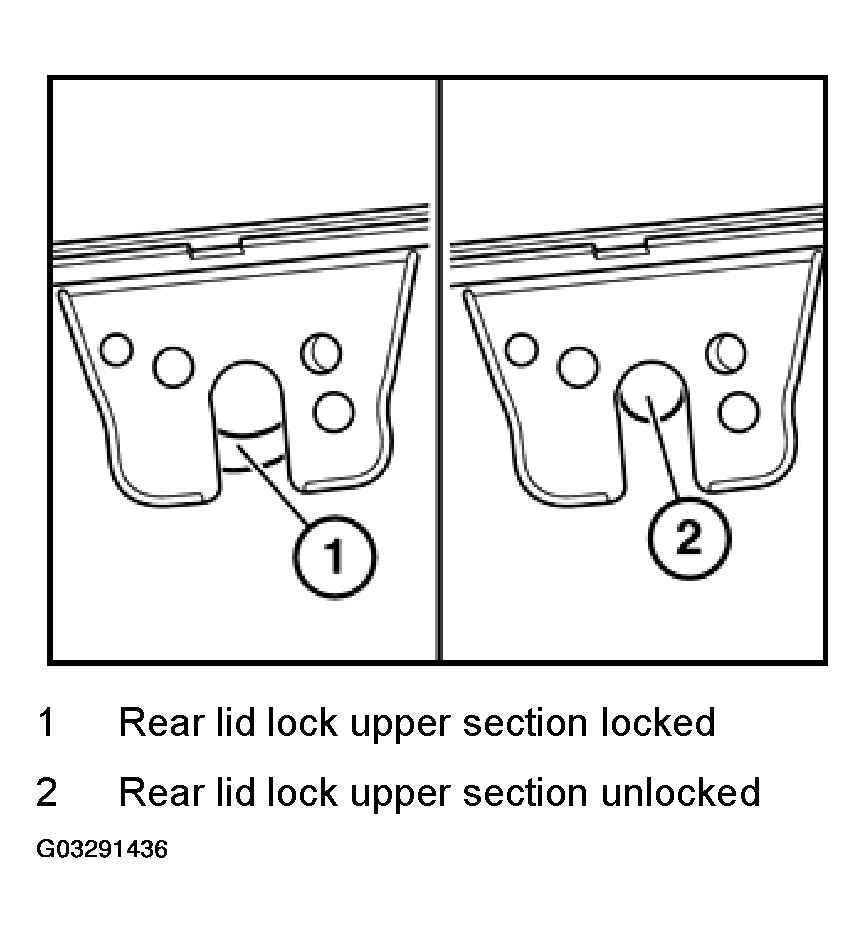 1

2

1 Rear lid lock upper section locked

2 Rear lid lock upper section unlocked

G03291436