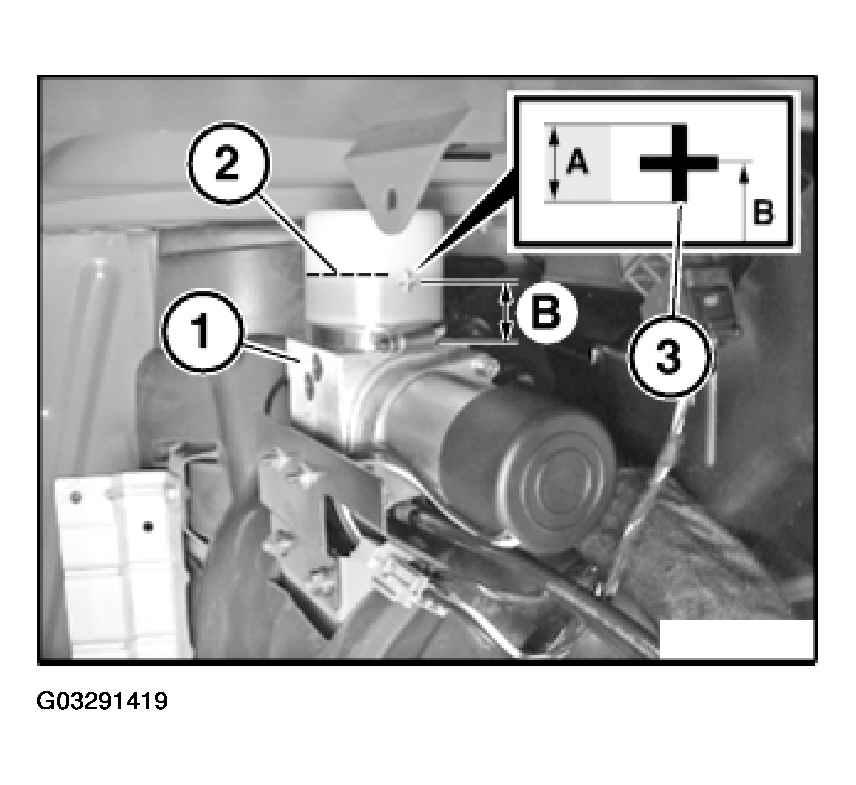 2

A

B

B

1

3

G03291419