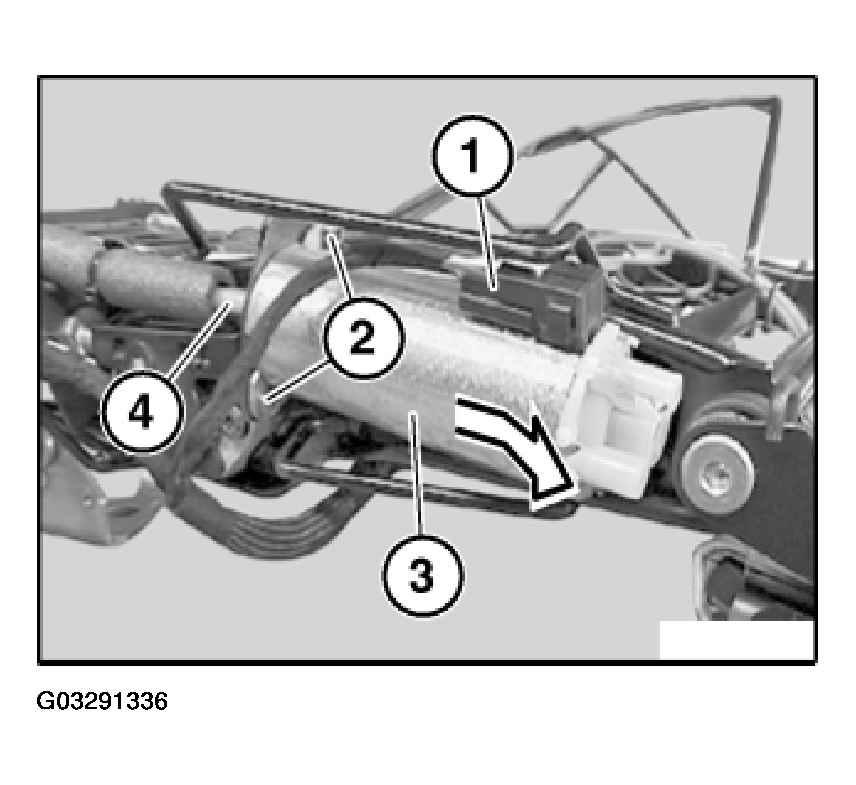 1
2
4
3
G03291336