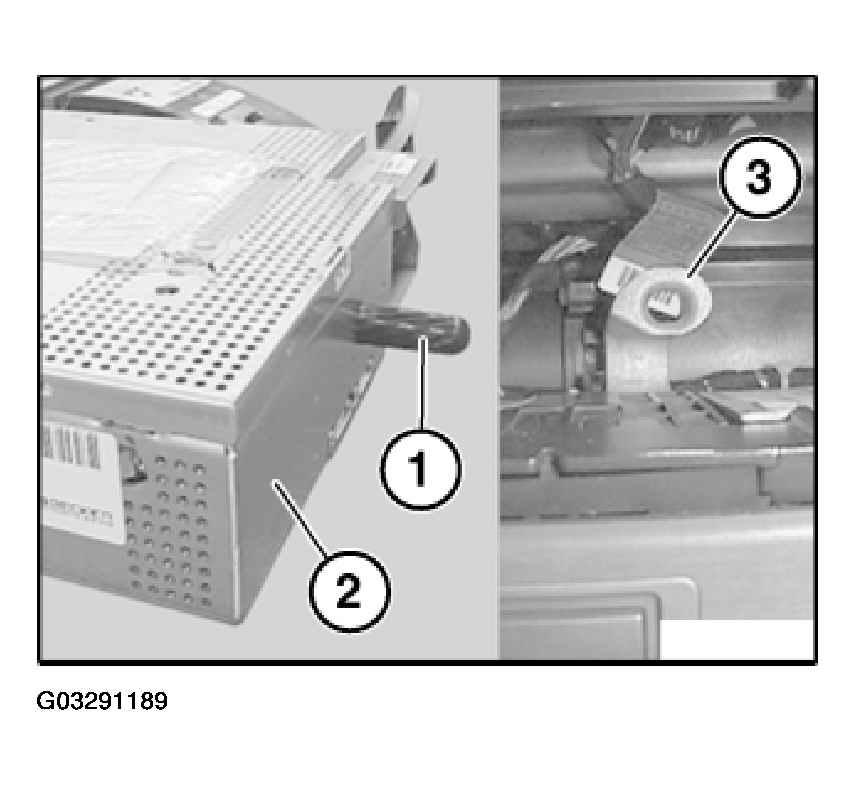 3

1

2

G03291189