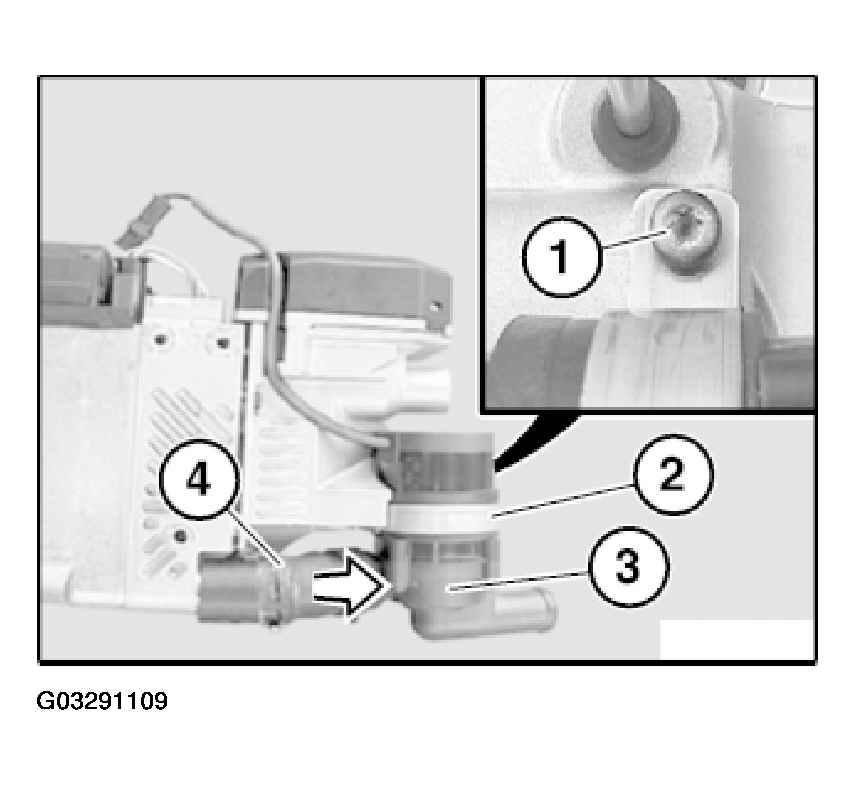 1
4
2
3
G03291109