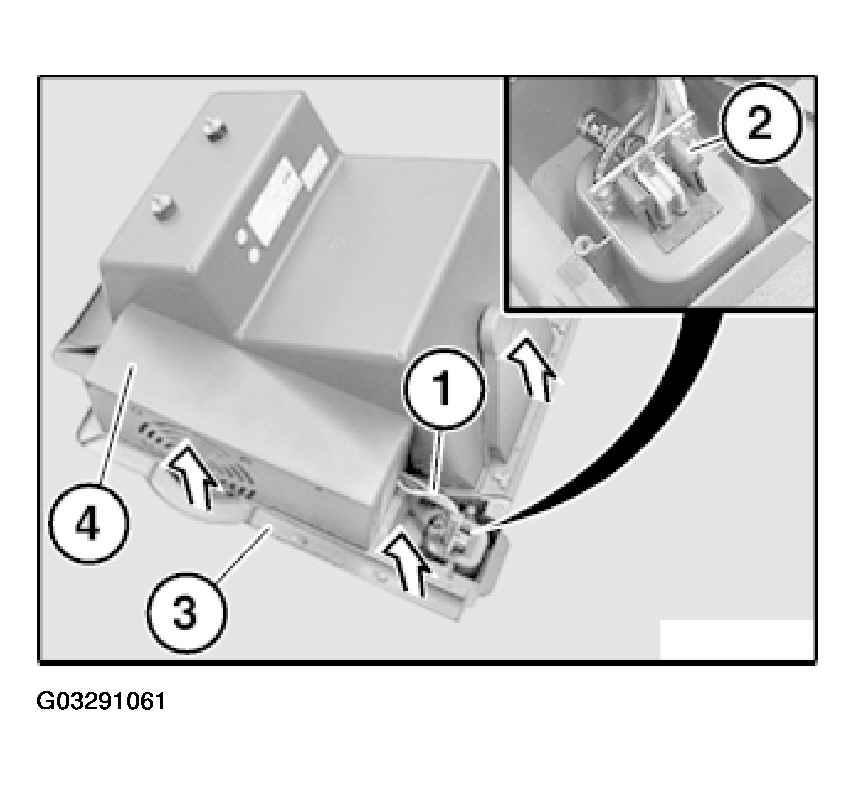 2

1

4

3

G03291061