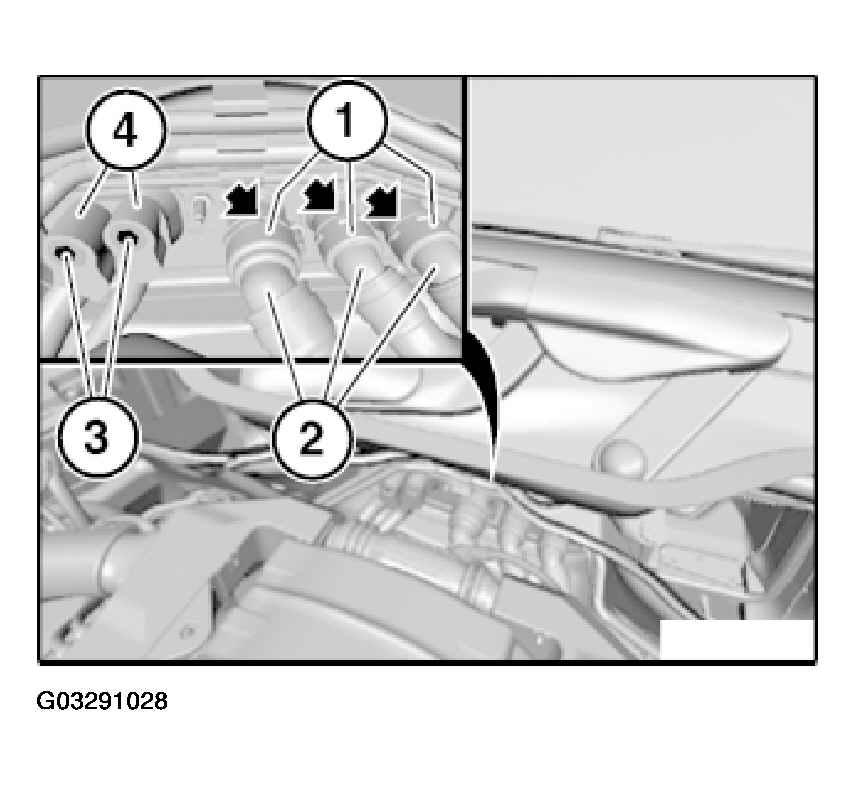 4
1
3
2
G03291028