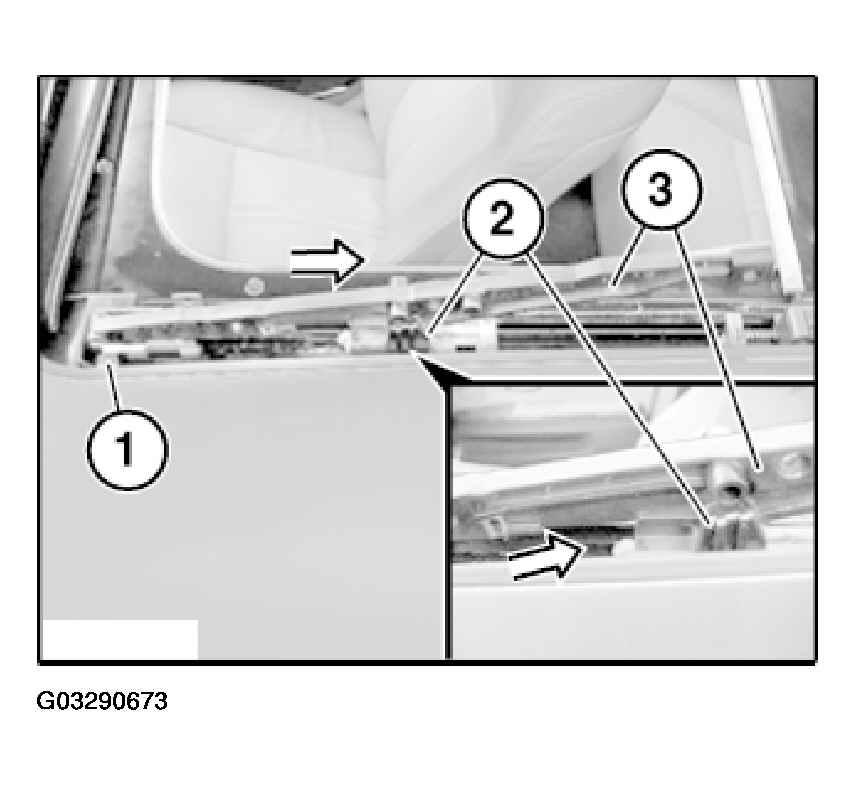 2
3
1
G03290673