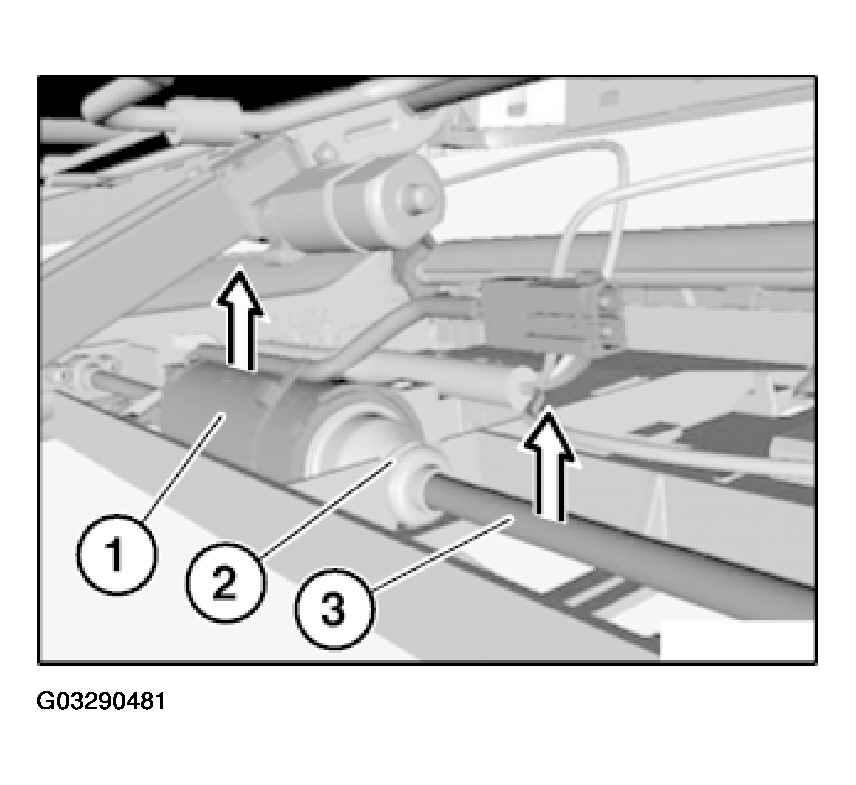 1
2
3

G03290481