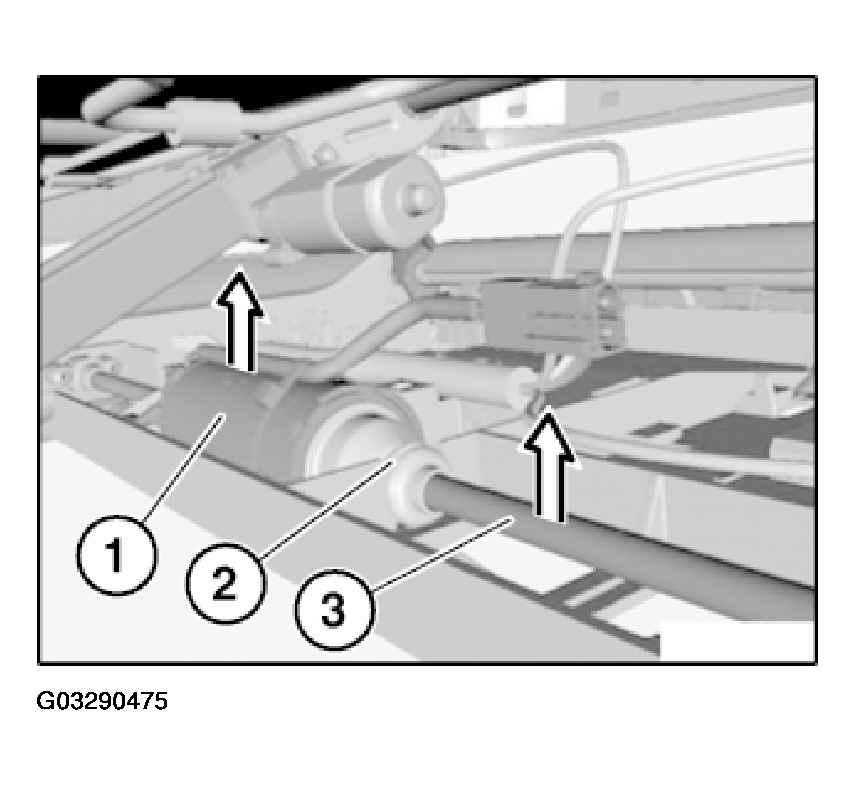 1
2
3
G03290475