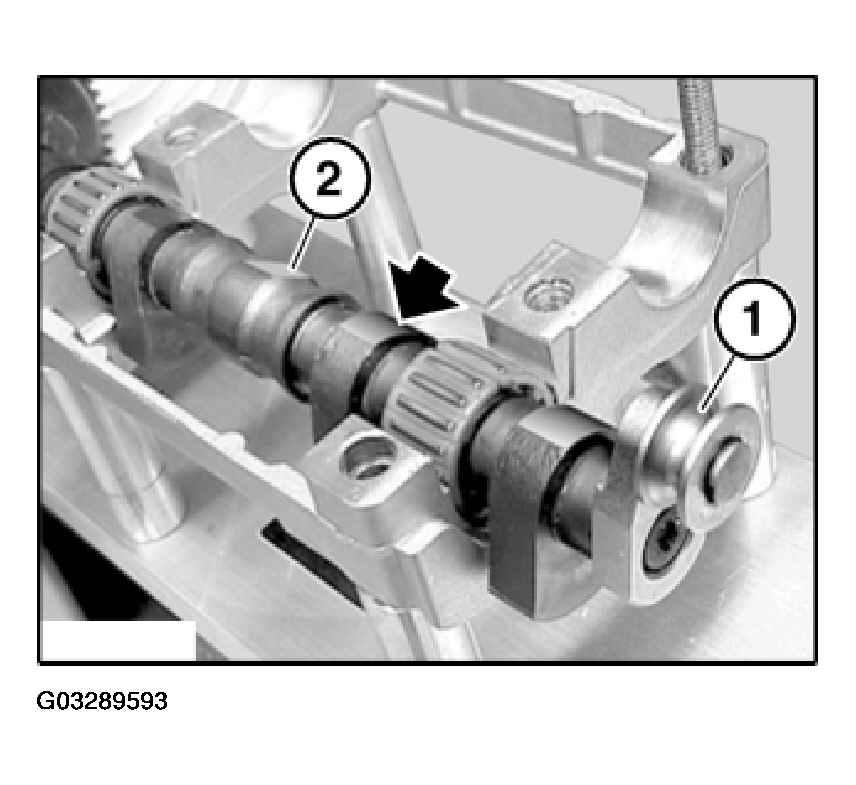 2
1
G03289593