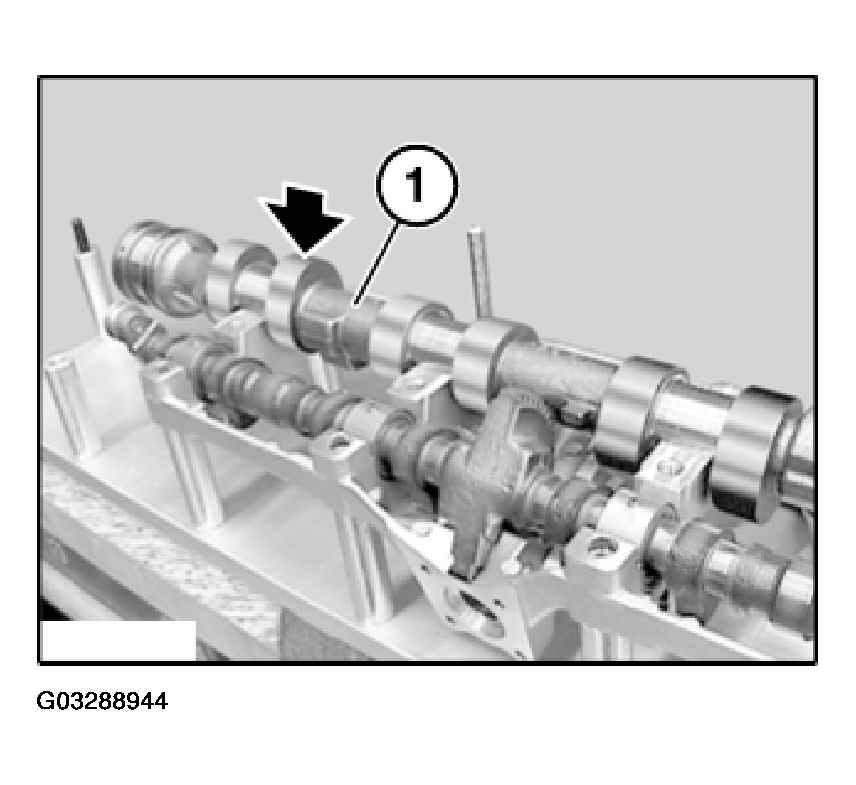 1

G03288944