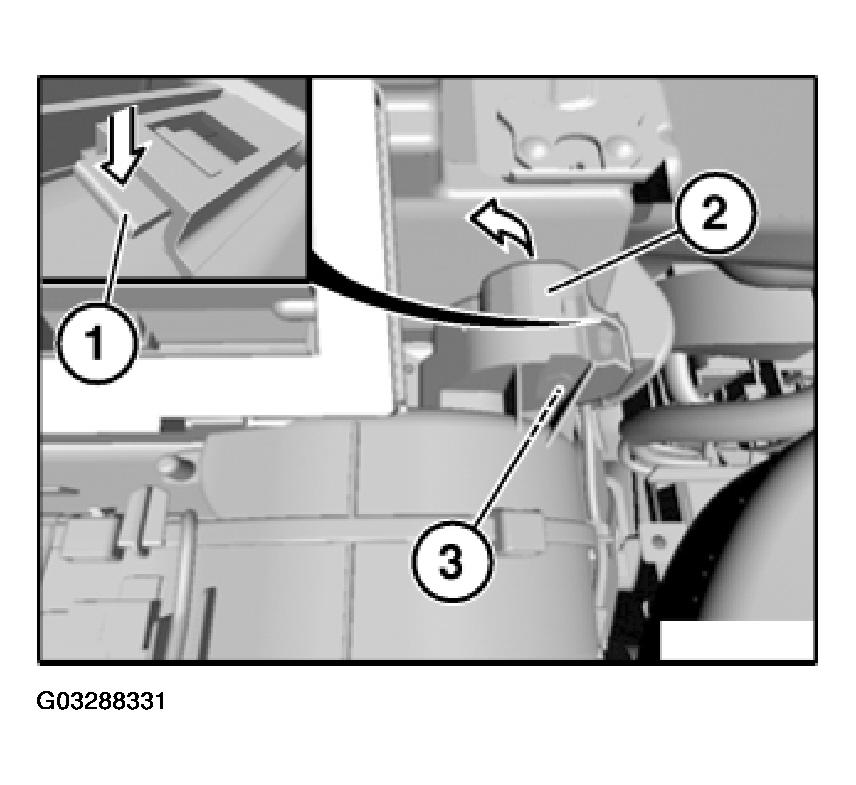 1
2
3
G03288331