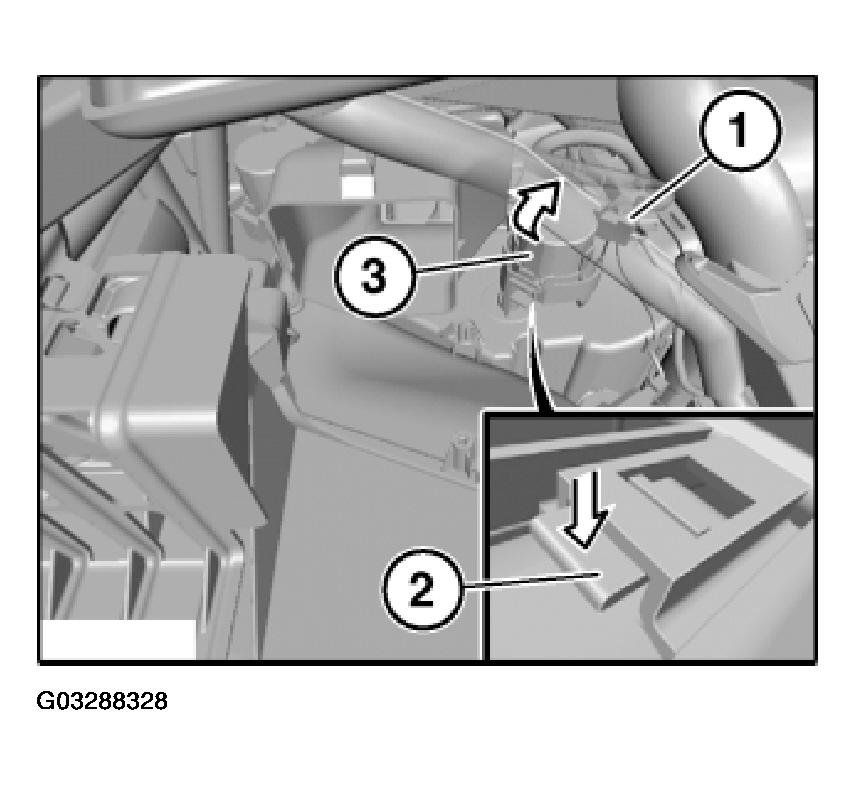 1
3
2
G03288328