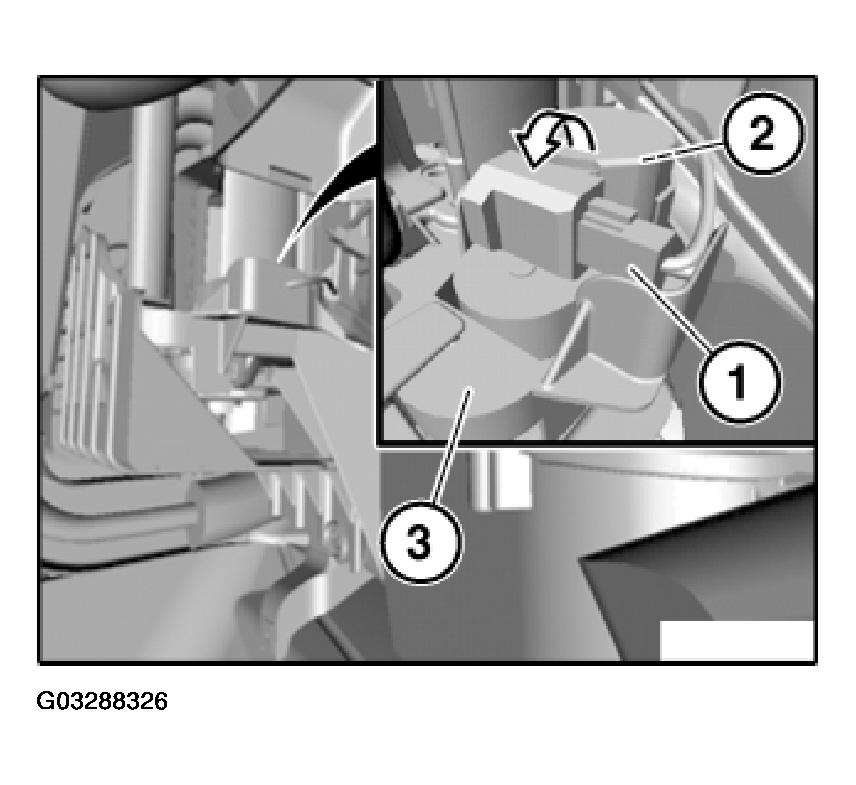 2

1

3

G03288326