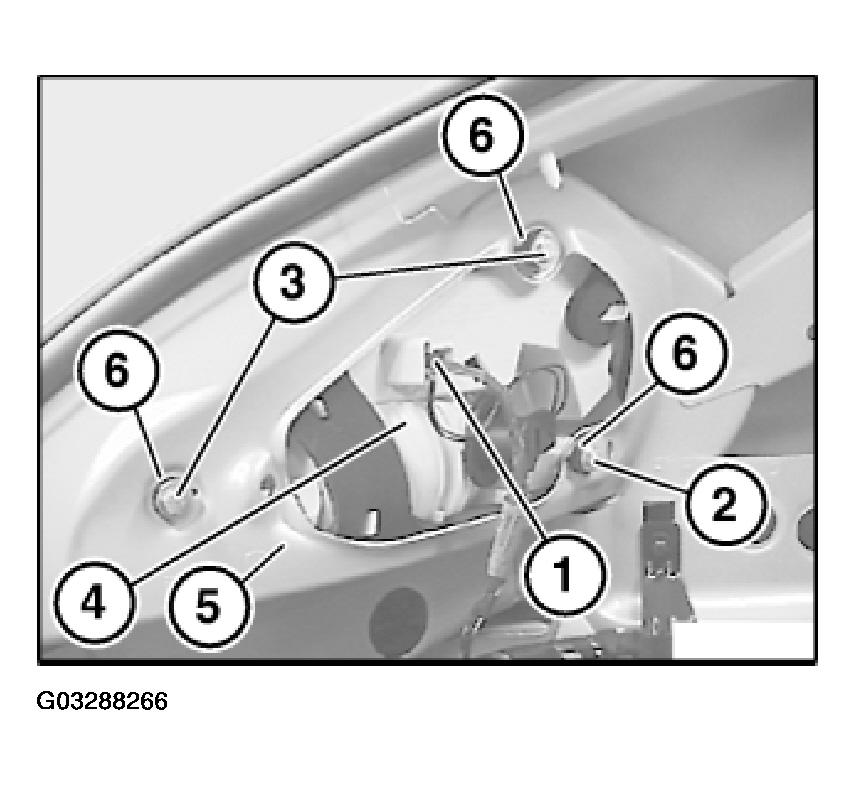 6
3
6
6
2
4
5
1

G03288266