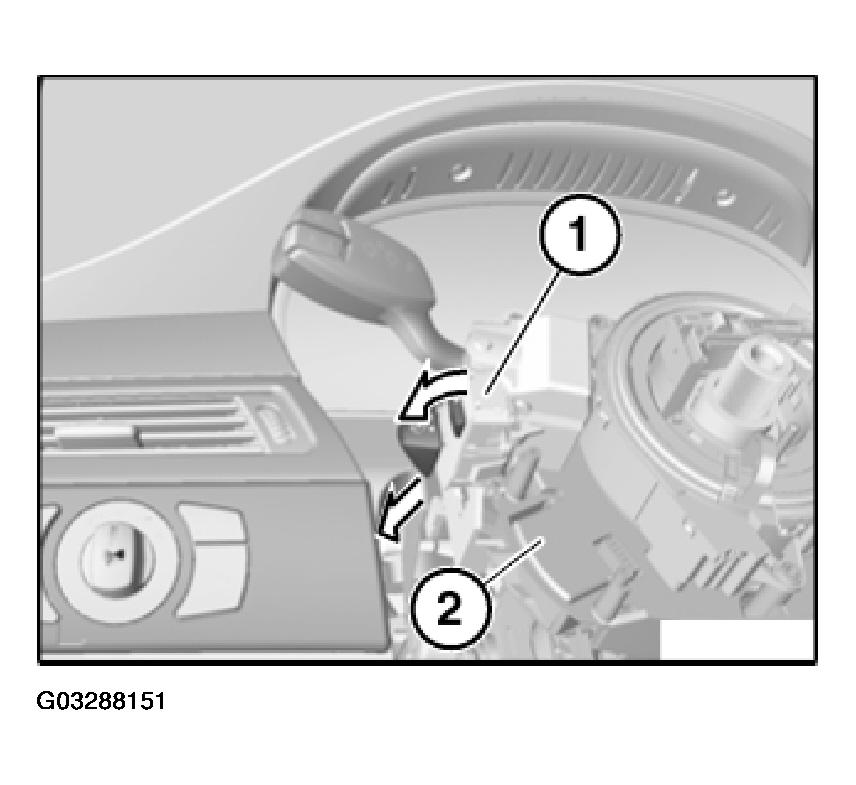 1
2
G03288151