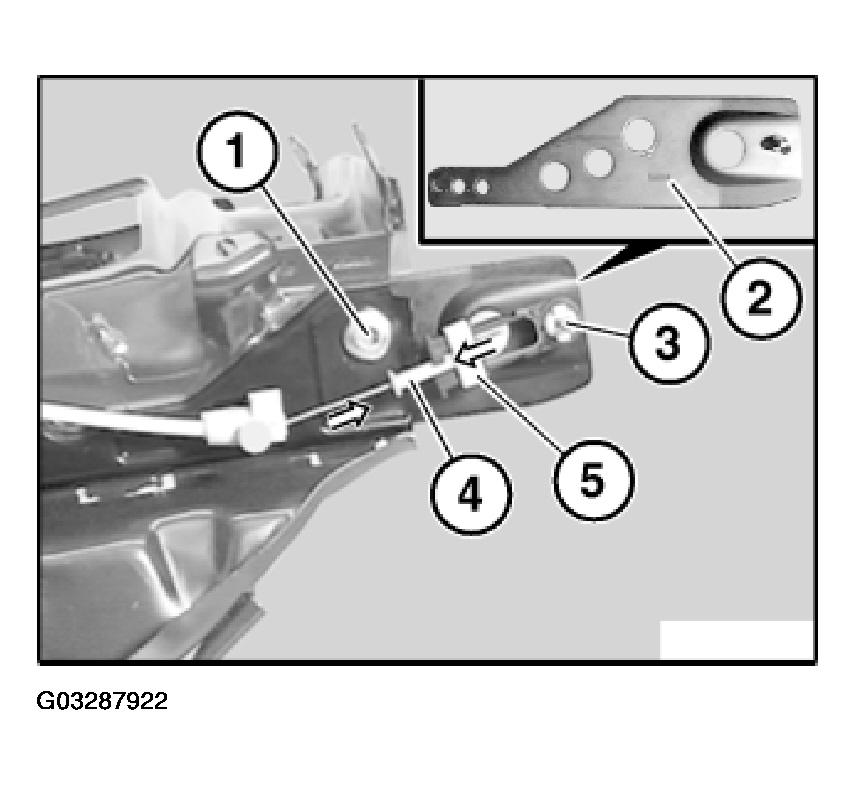 1
2
3
4
5
G03287922