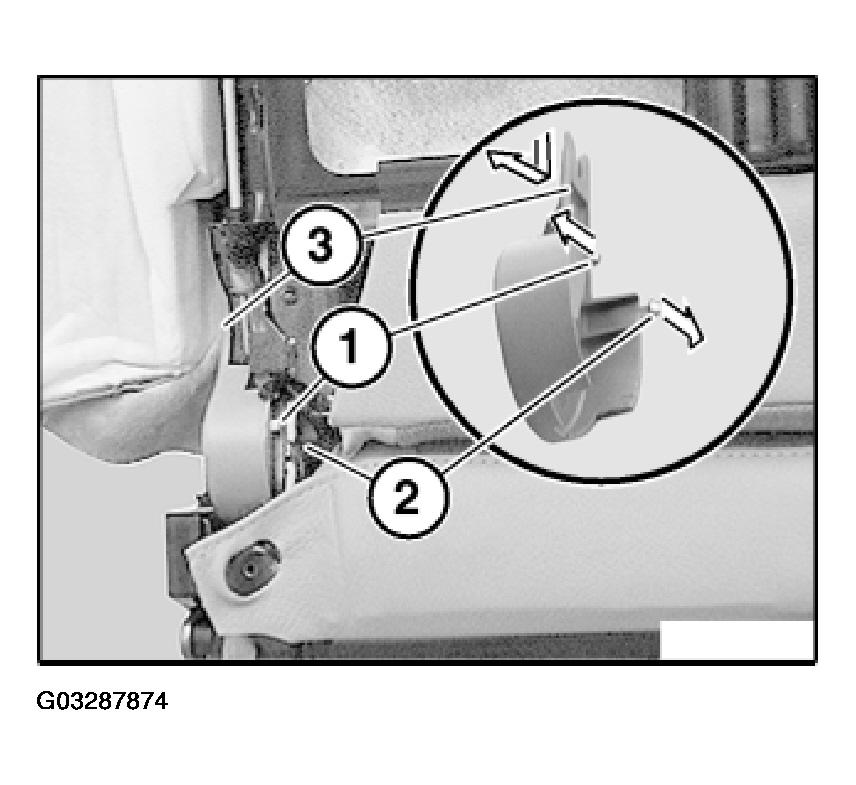 3
1
2
G03287874