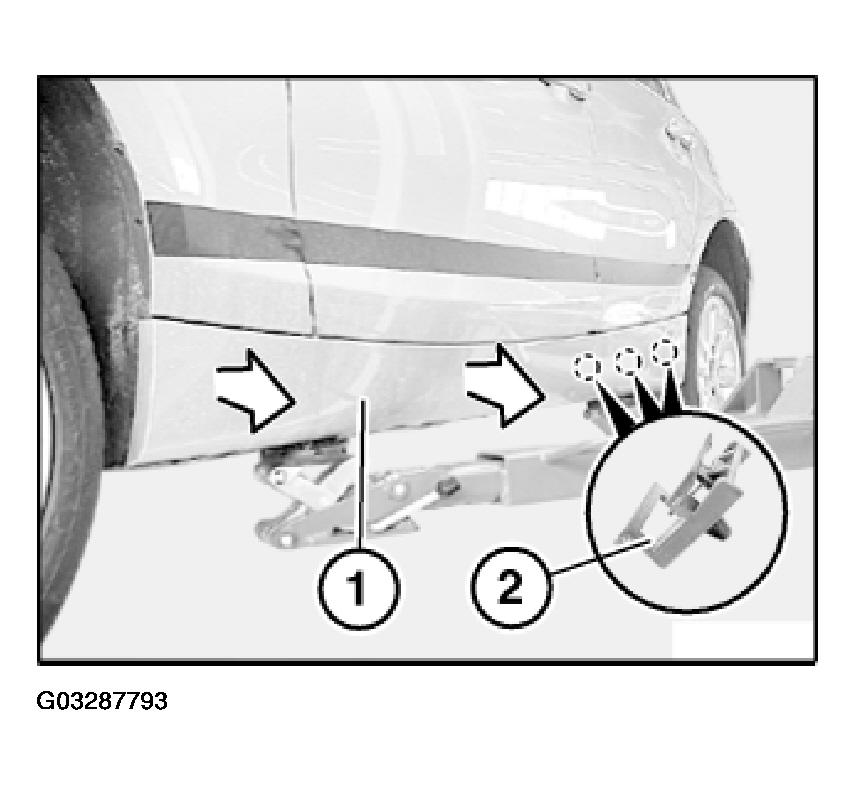 1

2

G03287793