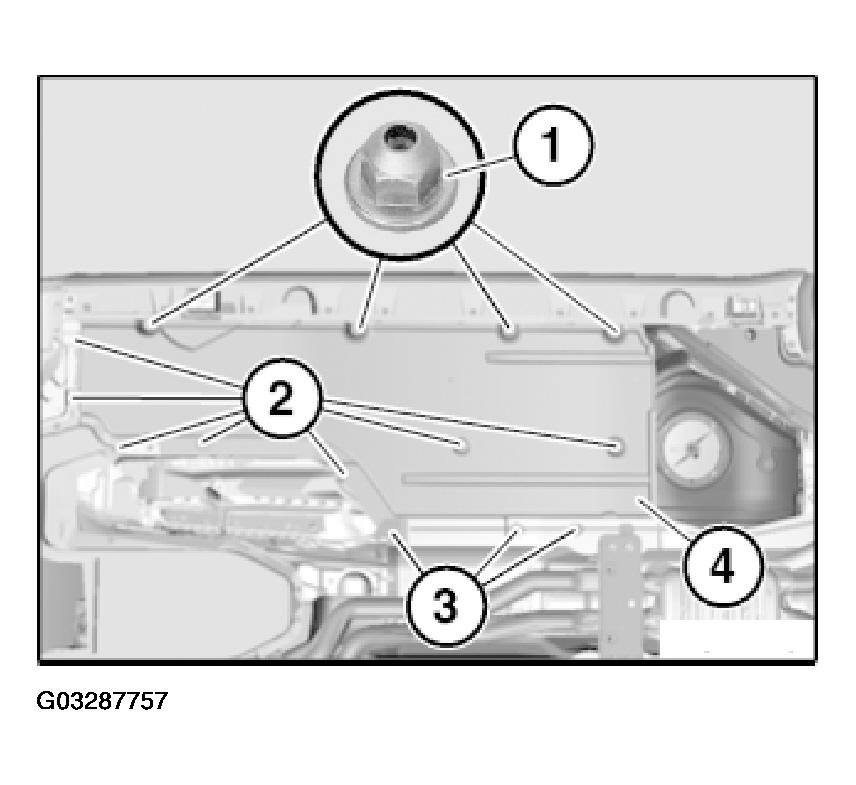 1
2
3
4
G03287757