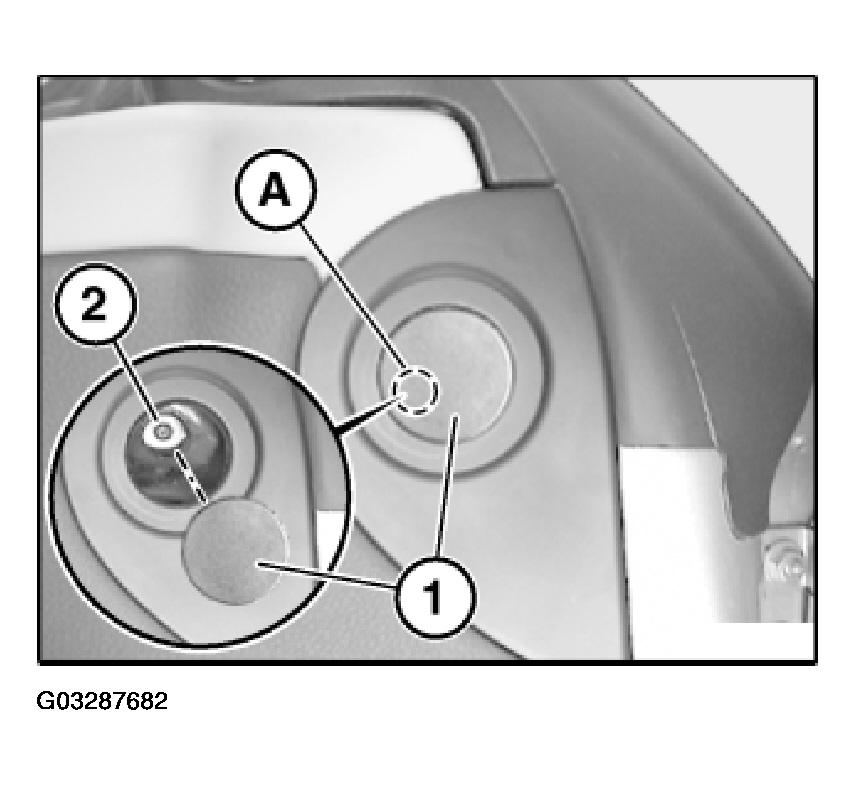 A

2

1

G03287682