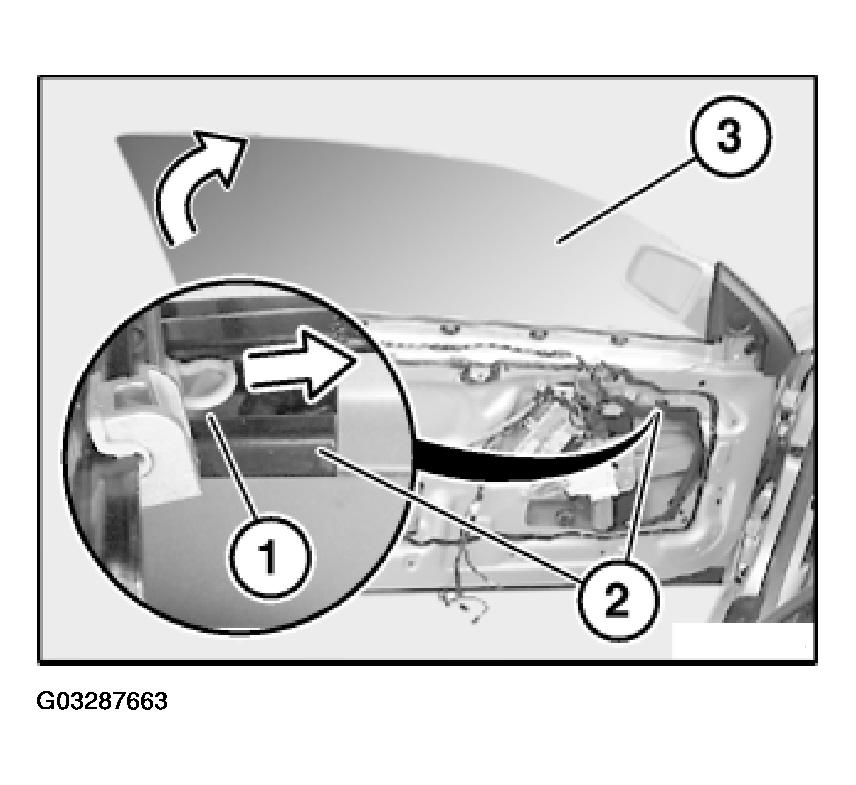 3
1
2
G03287663