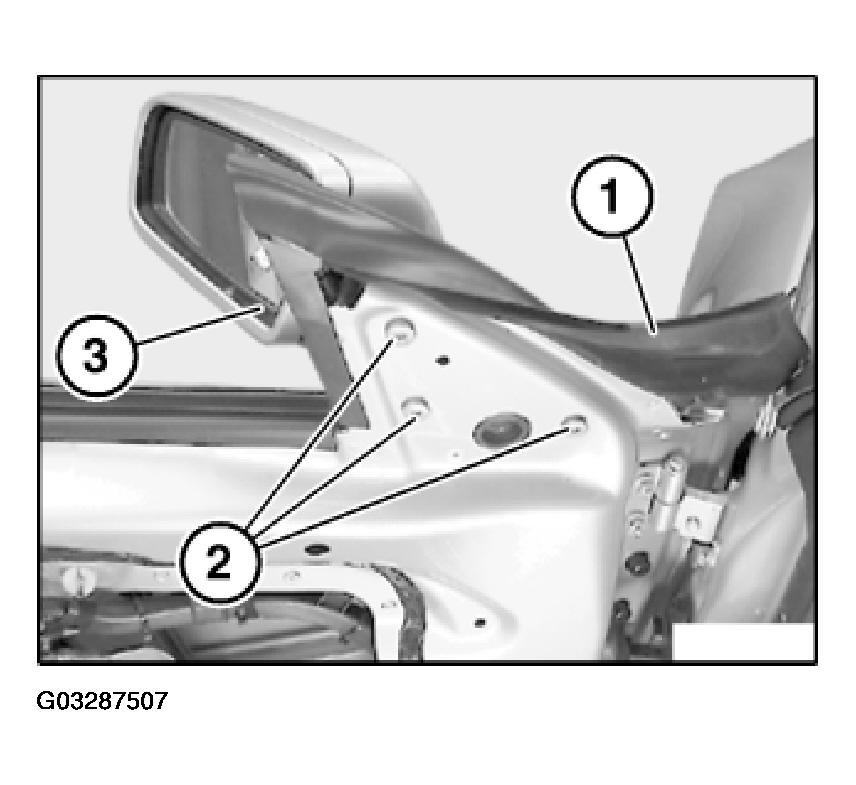 1

3

2

G03287507