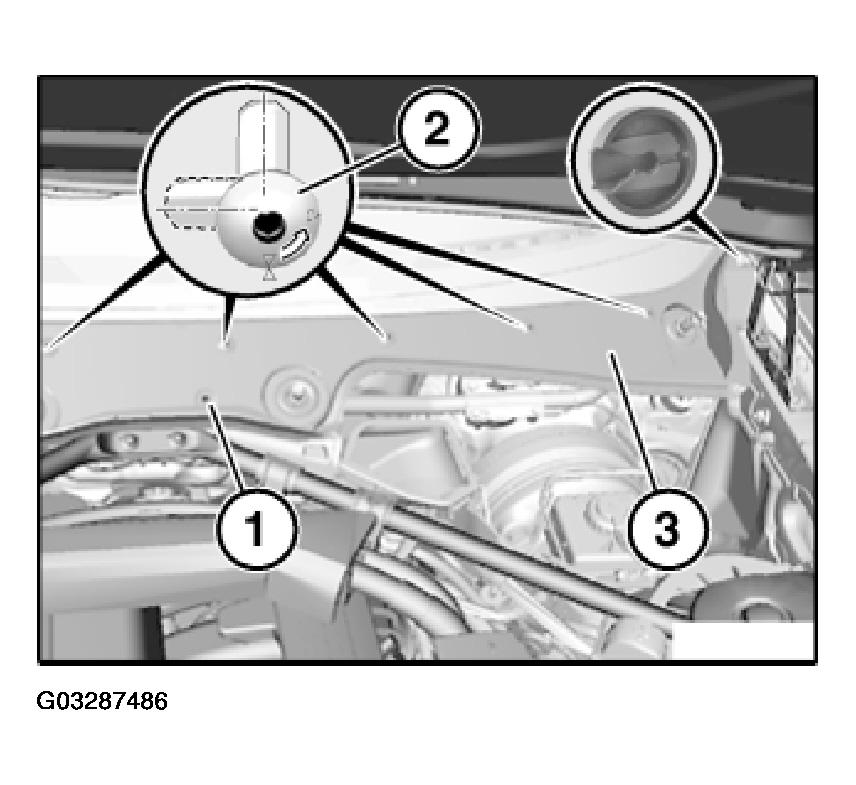 2

1

3

G03287486