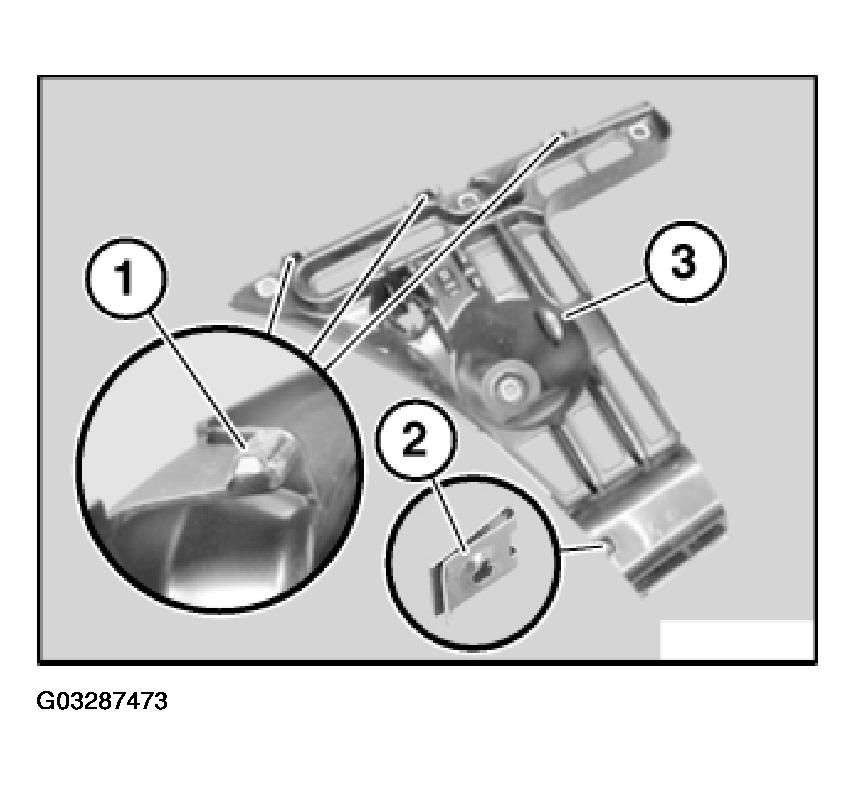 1
3
2
G03287473