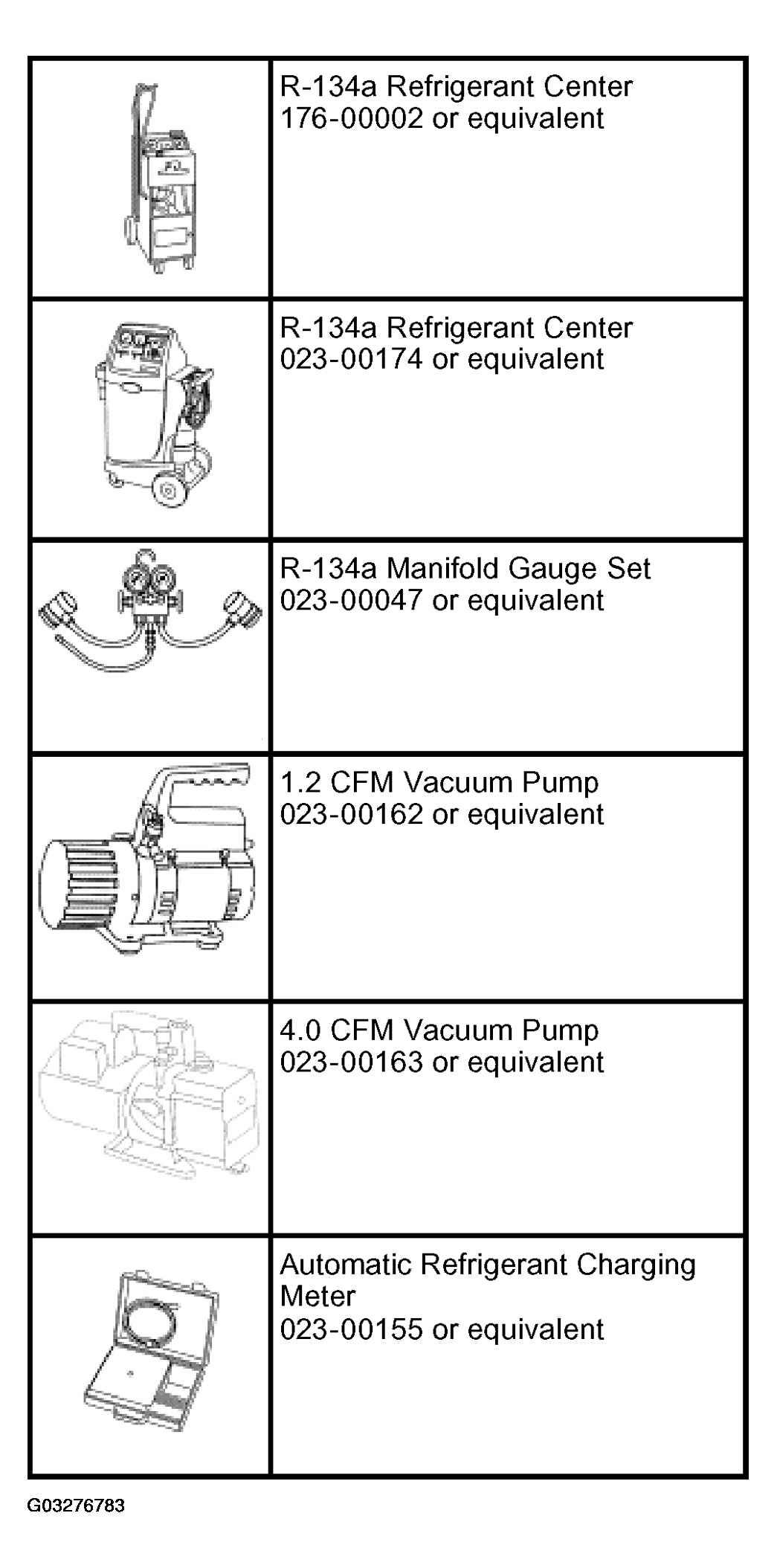 | | |
|---|---|
| | R-134a Refrigerant Center 176-00002 or equivalent |
| | R-134a Refrigerant Center 023-00174 or equivalent |
| | R-134a Manifold Gauge Set 023-00047 or equivalent |
| | 1.2 CFM Vacuum Pump 023-00162 or equivalent |
| | 4.0 CFM Vacuum Pump 023-00163 or equivalent |
| | Automatic Refrigerant Charging Meter 023-00155 or equivalent |

G03276783