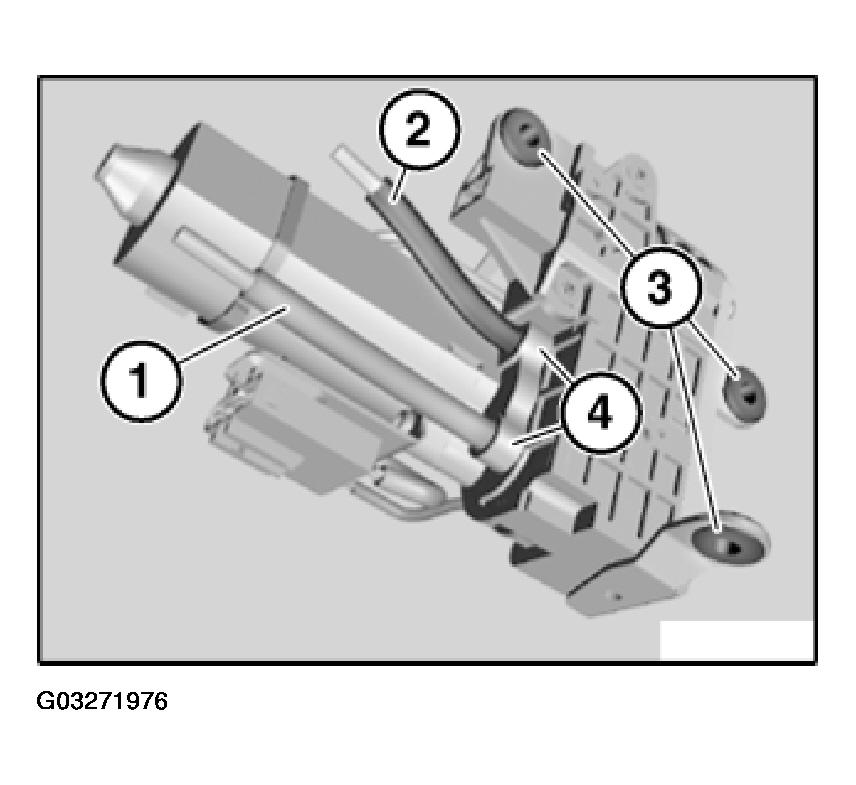 2
3
1
4
G03271976