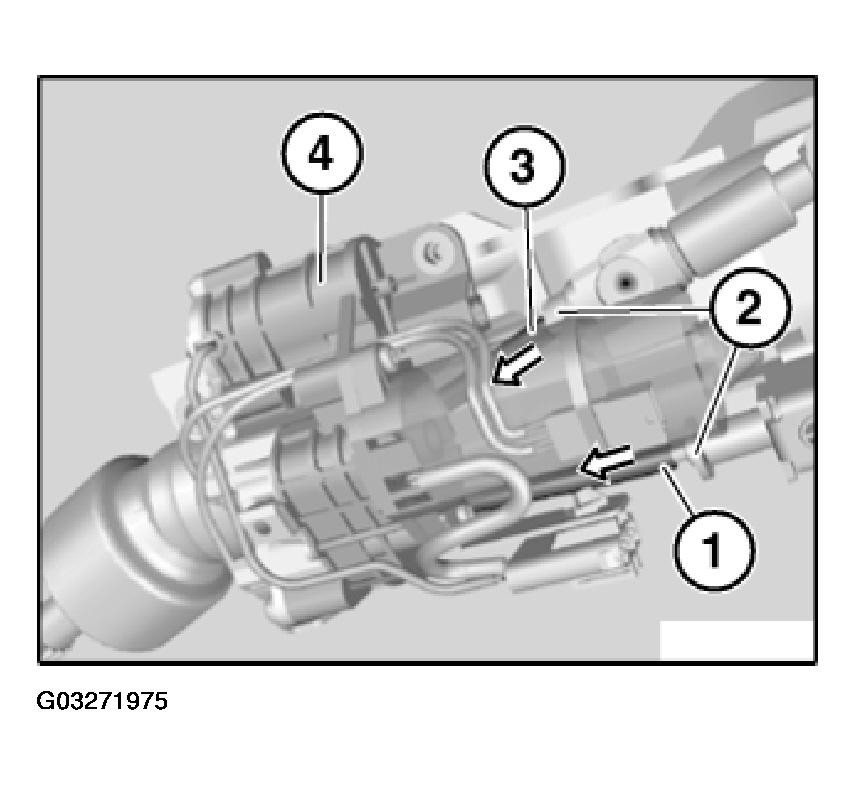 4
3
2
1
G03271975